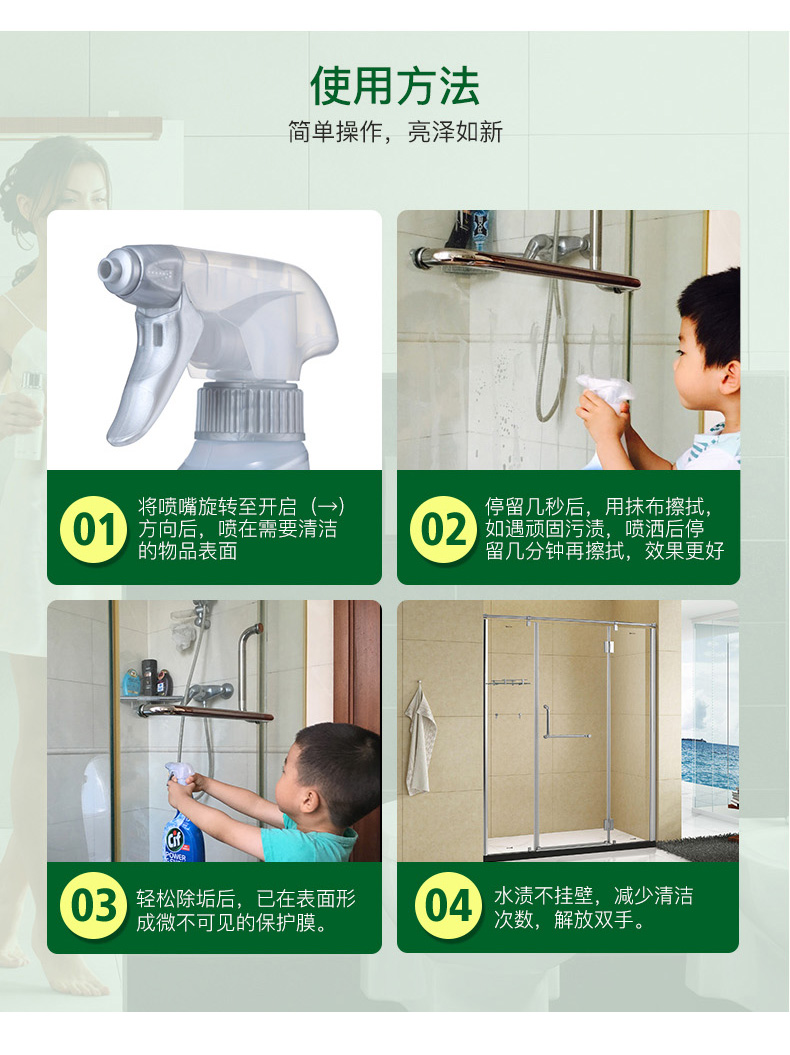 使用方法

简单操作，亮泽如新

01 将喷嘴旋转至开启（→）方向后，喷在需要清洁的物品表面

02 停留几秒后，用抹布擦拭，如遇顽固污渍，喷洒后停留几分钟再擦拭，效果更好

Cif

03 轻松除垢后，已在表面形成微不可见的保护膜。

04 水渍不挂壁，减少清洁次数，解放双手。