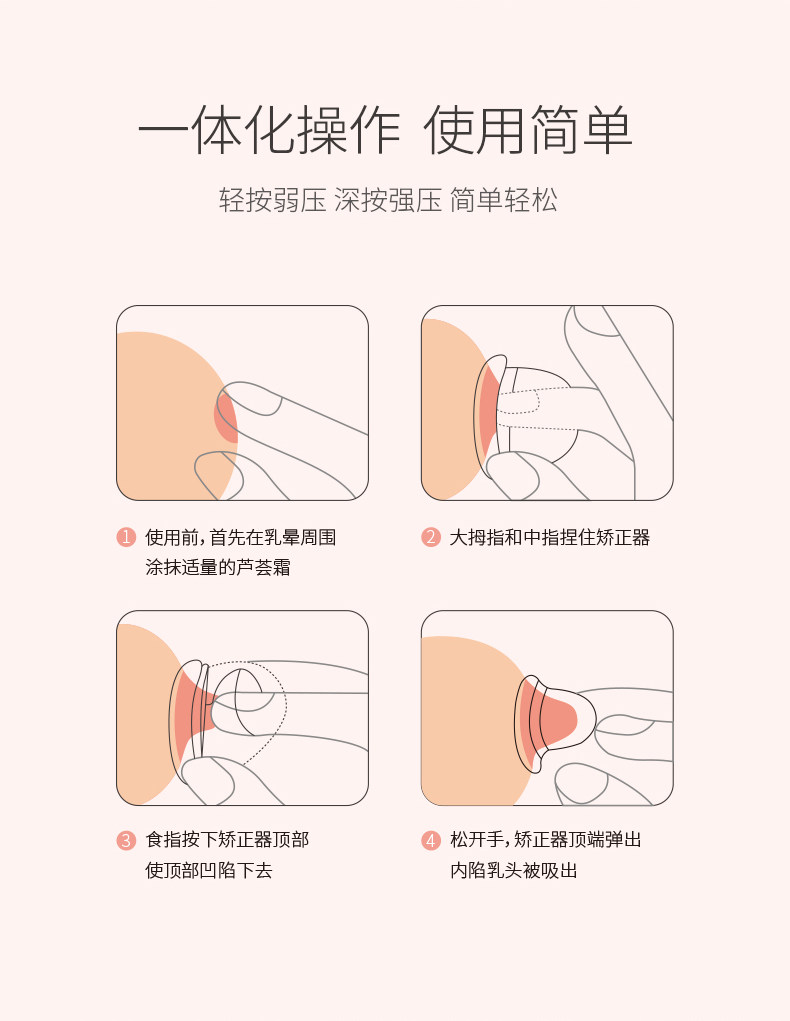 一体化操作 使用简单

轻按弱压 深按强压 简单轻松

1 使用前，首先在乳晕周围涂抹适量的芦荟霜

2 大拇指和中指捏住矫正器

3 食指按下矫正器顶部使顶部凹陷下去

4 松开手，矫正器顶端弹出内陷乳头被吸出