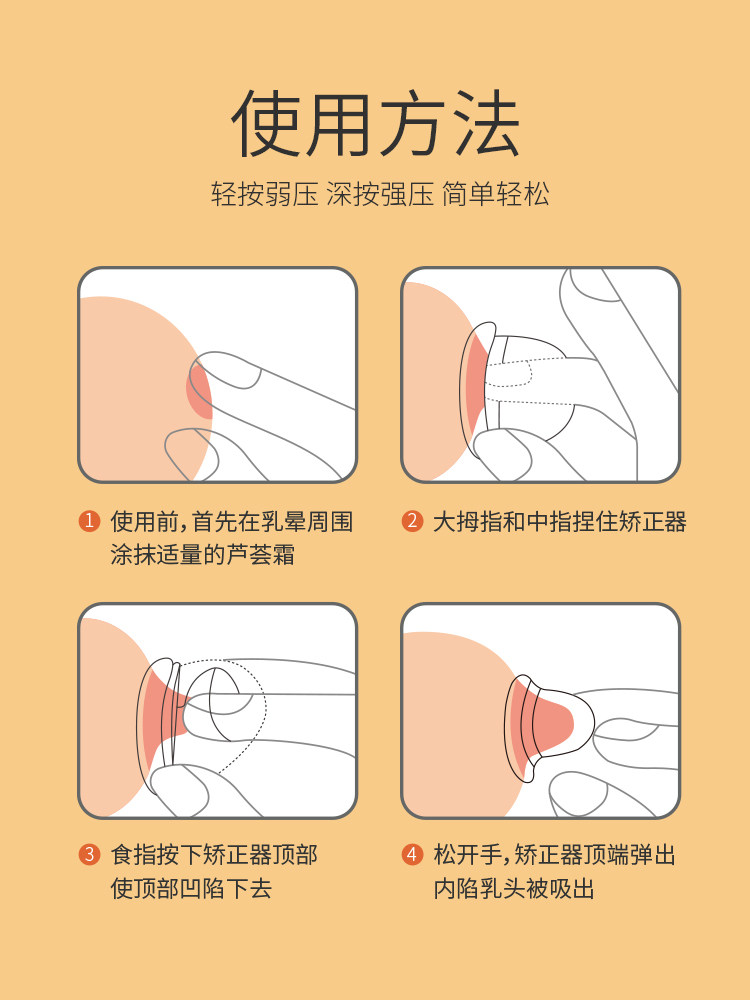 使用方法

轻按弱压 深按强压 简单轻松

1 使用前，首先在乳晕周围涂抹适量的芦荟霜

2 大拇指和中指捏住矫正器

3 食指按下矫正器顶部使顶部凹陷下去

4 松开手，矫正器顶端弹出内陷乳头被吸出