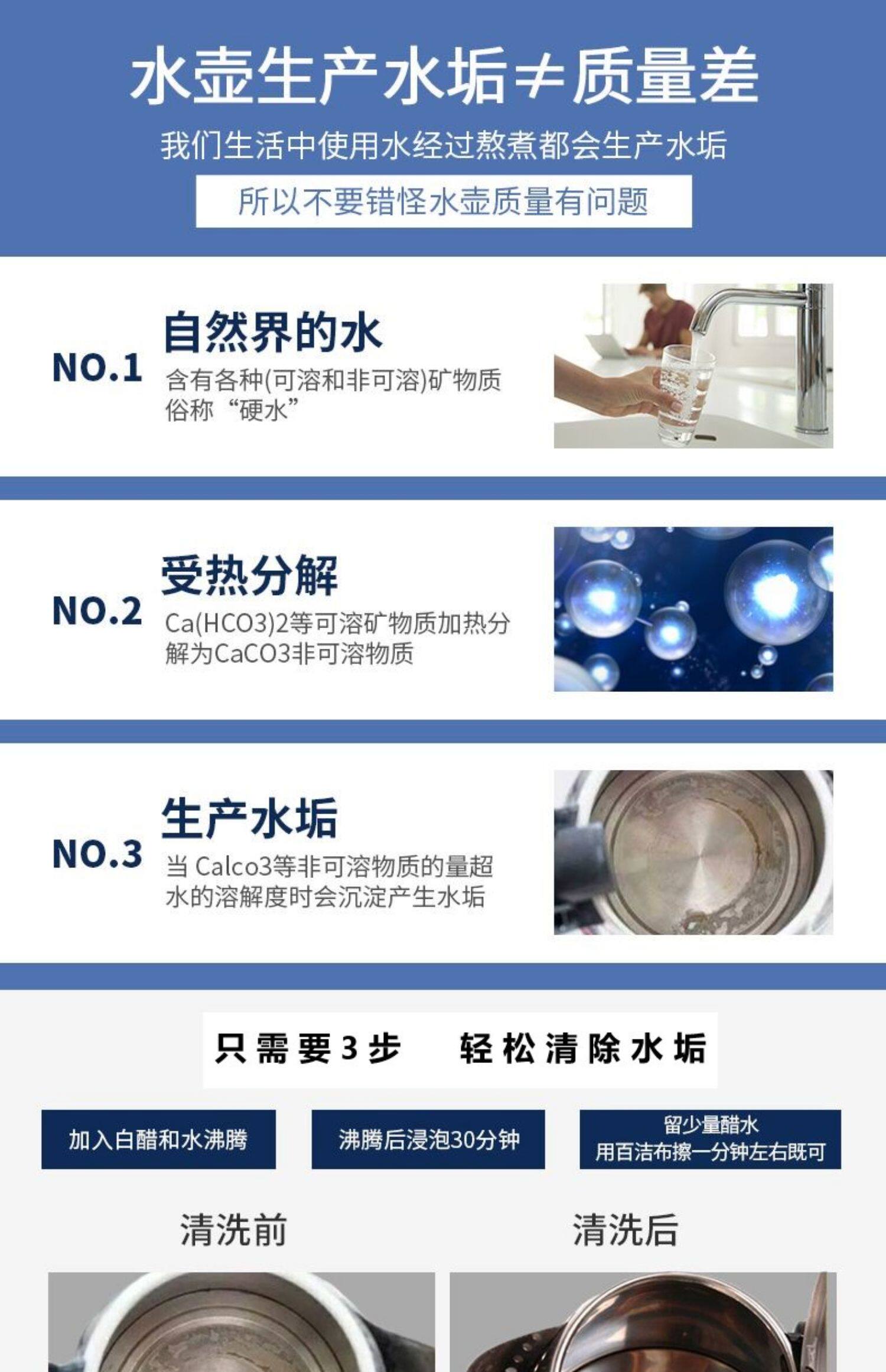 水壶生产水垢≠质量差

我们生活中使用水经过熬煮都会生产水垢

所以不要错怪水壶质量有问题

NO.1

自然界的水

含有各种(可溶和非可溶)矿物质
俗称“硬水”

NO.2

受热分解

Ca(HCO3)2等可溶矿物质加热分解为CaCO3非可溶物质

NO.3

生产水垢

当 Calco3等非可溶物质的量超水的溶解度时会沉淀产生水垢

只需要3步　轻松清除水垢

加入白醋和水沸腾

沸腾后浸泡30分钟

留少量醋水
用百洁布擦一分钟左右既可

清洗前

清洗后