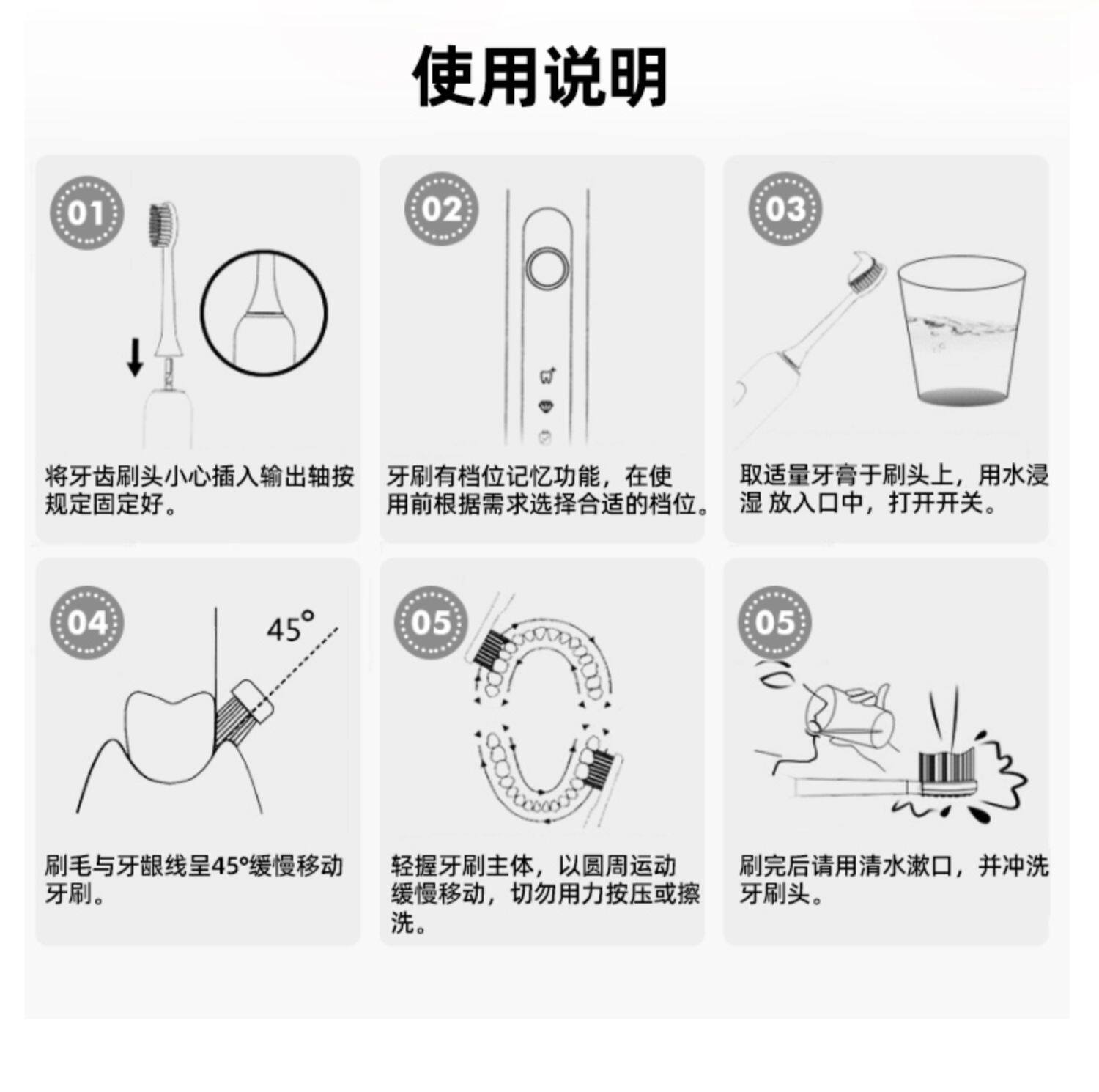 使用说明

01

将牙齿刷头小心插入输出轴按规定固定好。

02

牙刷有档位记忆功能，在使用前根据需求选择合适的档位。

03

取适量牙膏于刷头上，用水浸湿 放入口中，打开开关。

04

45°

刷毛与牙龈线呈45°缓慢移动牙刷。

05

轻握牙刷主体，以圆周运动缓慢移动，切勿用力按压或擦洗。

05

刷完后请用清水漱口，并冲洗牙刷头。