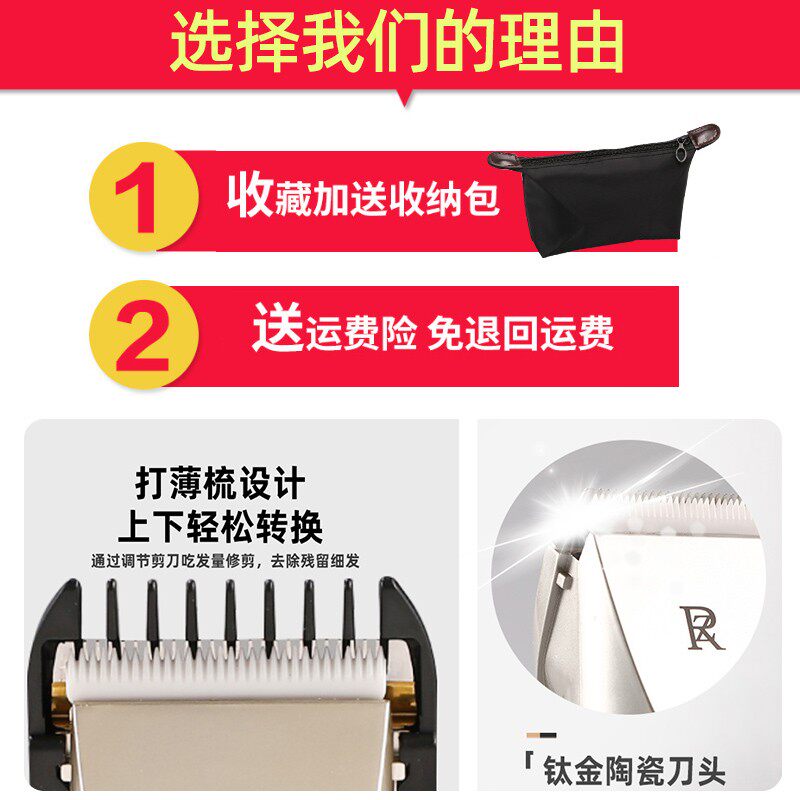 选择我们的理由

1 收藏加送收纳包

2 送运费险 免退回运费

打薄梳设计
上下轻松转换
通过调节剪刀吃发量修剪，去除残留细发

RA

「钛金陶瓷刀头