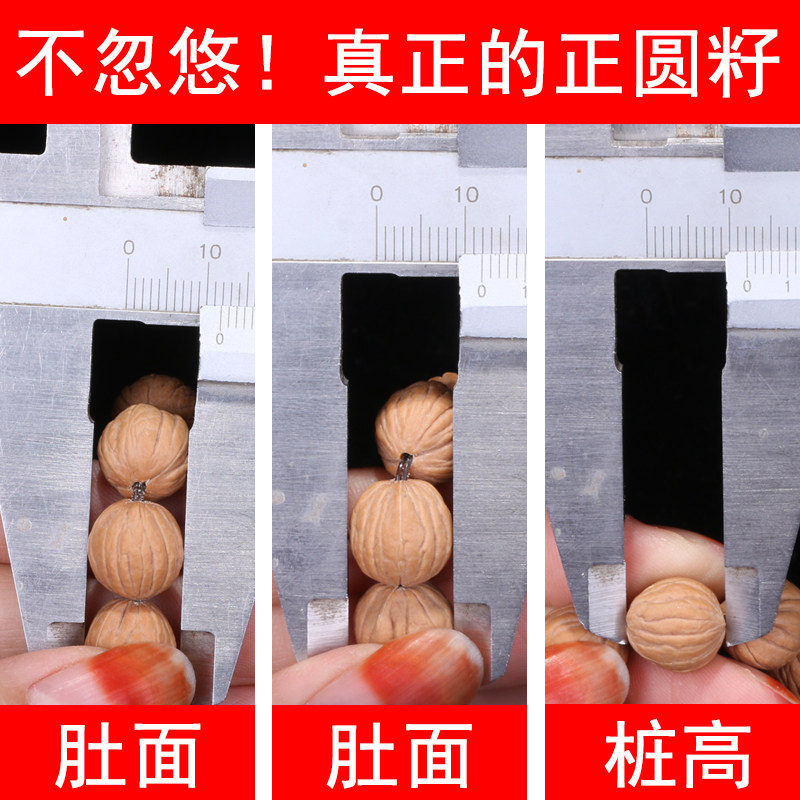 不忽悠！真正的正圆籽

0 10
0

0 10
0 1

0 10
0 1

肚面

肚面

桩高