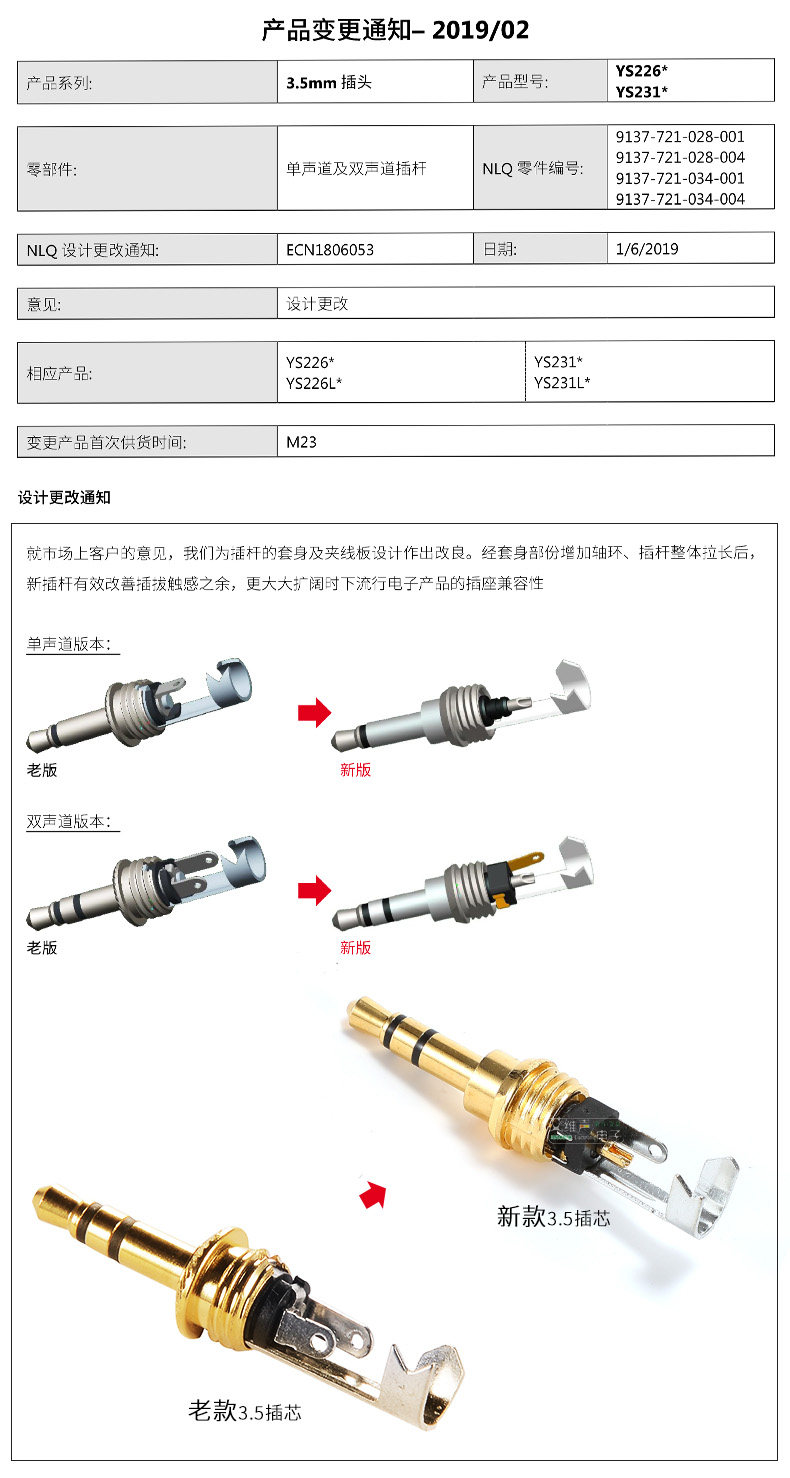 产品变更通知– 2019/02

| 产品系列: | 3.5mm 插头 | 产品型号: | YS226* YS231* |
|---|---|---|---|

| 零部件: | 单声道及双声道插杆 | NLQ 零件编号: | 9137-721-028-001 9137-721-028-004 9137-721-034-001 9137-721-034-004 |
|---|---|---|---|

| NLQ 设计更改通知: | ECN1806053 | 日期: | 1/6/2019 |
|---|---|---|---|

| 意见: | 设计更改 |
|---|---|

| 相应产品: | YS226* YS226L* | YS231* YS231L* |
|---|---|---|

| 变更产品首次供货时间: | M23 |
|---|---|

设计更改通知

就市场上客户的意见，我们为插杆的套身及夹线板设计作出改良。经套身部份增加轴环、插杆整体拉长后，新插杆有效改善插拔触感之余，更大大扩阔时下流行电子产品的插座兼容性

单声道版本：

老版

新版

双声道版本：

老版

新版

新款3.5插芯

老款3.5插芯