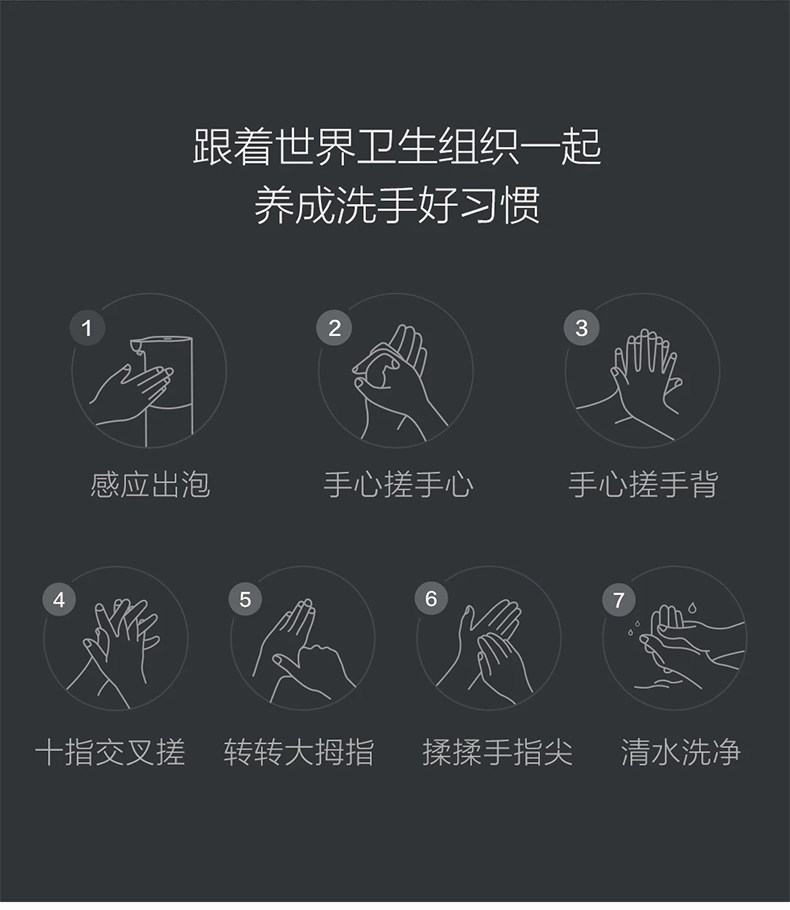 跟着世界卫生组织一起
养成洗手好习惯

1
感应出泡

2
手心搓手心

3
手心搓手背

4
十指交叉搓

5
转转大拇指

6
揉揉手指尖

7
清水洗净