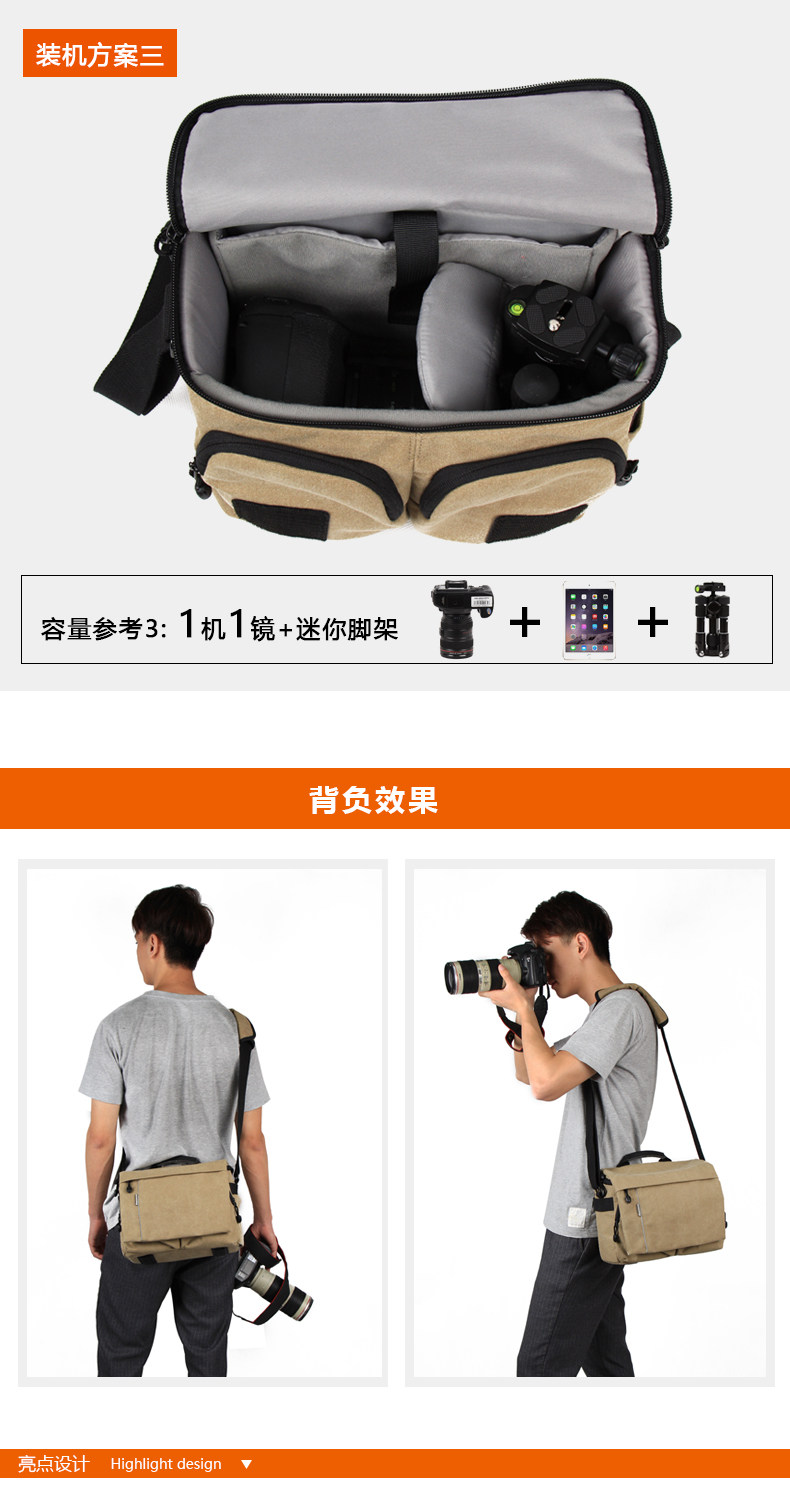 装机方案三

容量参考3: 1机1镜+迷你脚架 + +

背负效果

亮点设计 Highlight design ▼