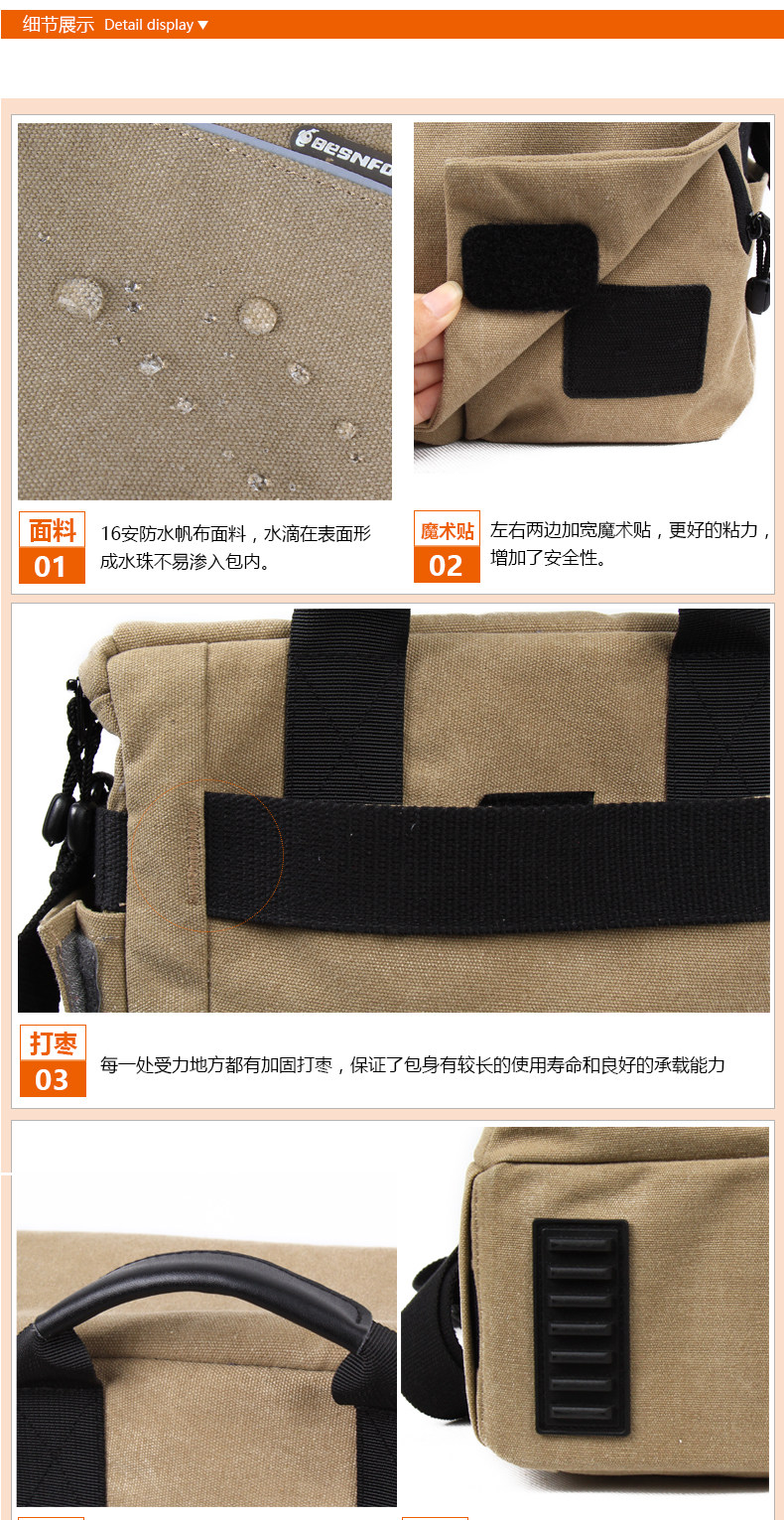 细节展示 Detail display ▼

BESNFO

面料
01
16安防水帆布面料，水滴在表面形成水珠不易渗入包内。

魔术贴
02
左右两边加宽魔术贴，更好的粘力，增加了安全性。

打枣
03
每一处受力地方都有加固打枣，保证了包身有较长的使用寿命和良好的承载能力