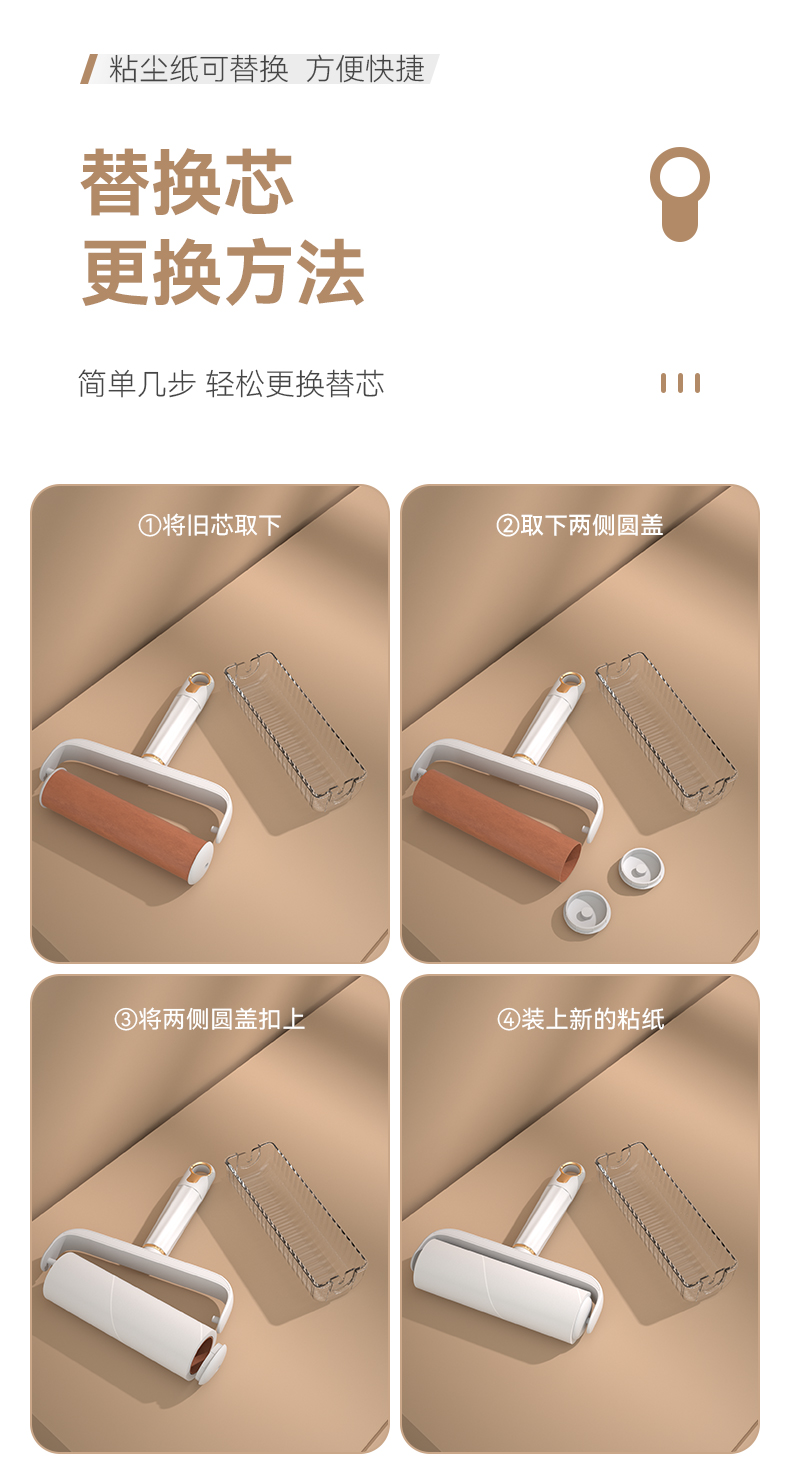 粘尘纸可替换 方便快捷

替换芯
更换方法

简单几步 轻松更换替芯

①将旧芯取下

②取下两侧圆盖

③将两侧圆盖扣上

④装上新的粘纸