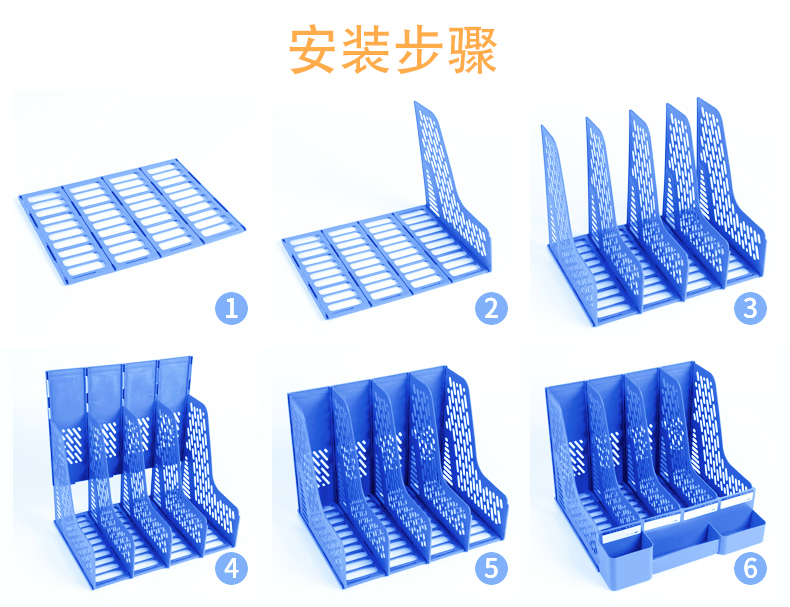 安装步骤

1

2

3

4

5

6