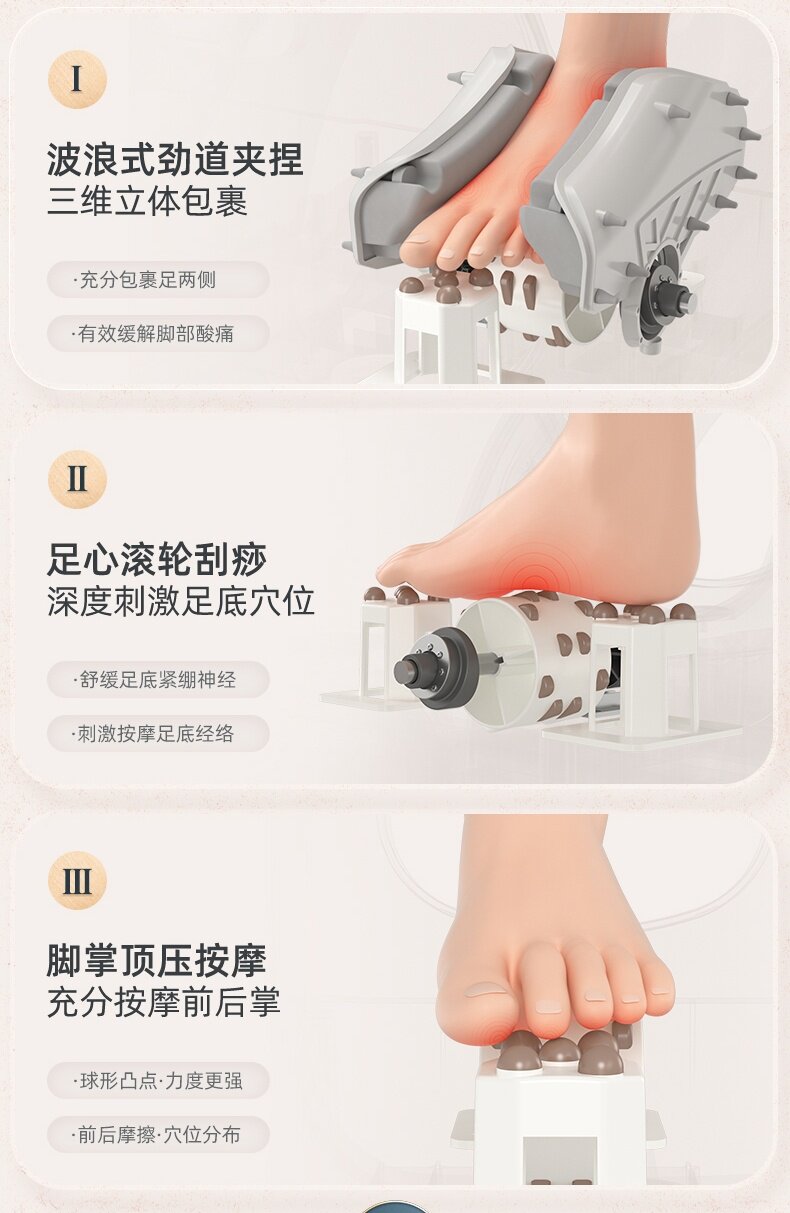 I

波浪式劲道夹捏
三维立体包裹

·充分包裹足两侧

·有效缓解脚部酸痛

II

足心滚轮刮痧
深度刺激足底穴位

·舒缓足底紧绷神经

·刺激按摩足底经络

III

脚掌顶压按摩
充分按摩前后掌

·球形凸点·力度更强

·前后摩擦·穴位分布