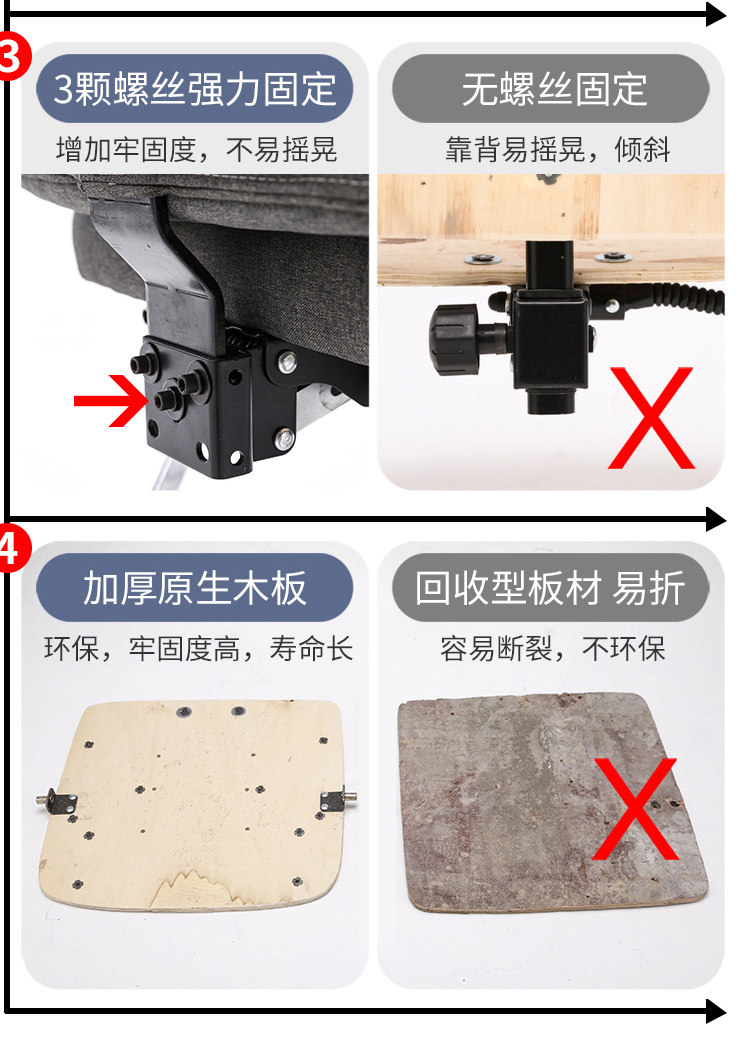 3

3颗螺丝强力固定

增加牢固度，不易摇晃

无螺丝固定

靠背易摇晃，倾斜

X

4

加厚原生木板

环保，牢固度高，寿命长

回收型板材 易折

容易断裂，不环保

X