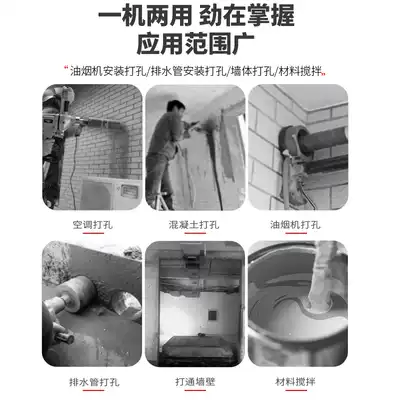 一机两用 劲在掌握
应用范围广

“油烟机安装打孔/排水管安装打孔/墙体打孔/材料搅拌”

空调打孔

混凝土打孔

油烟机打孔

排水管打孔

打通墙壁

材料搅拌