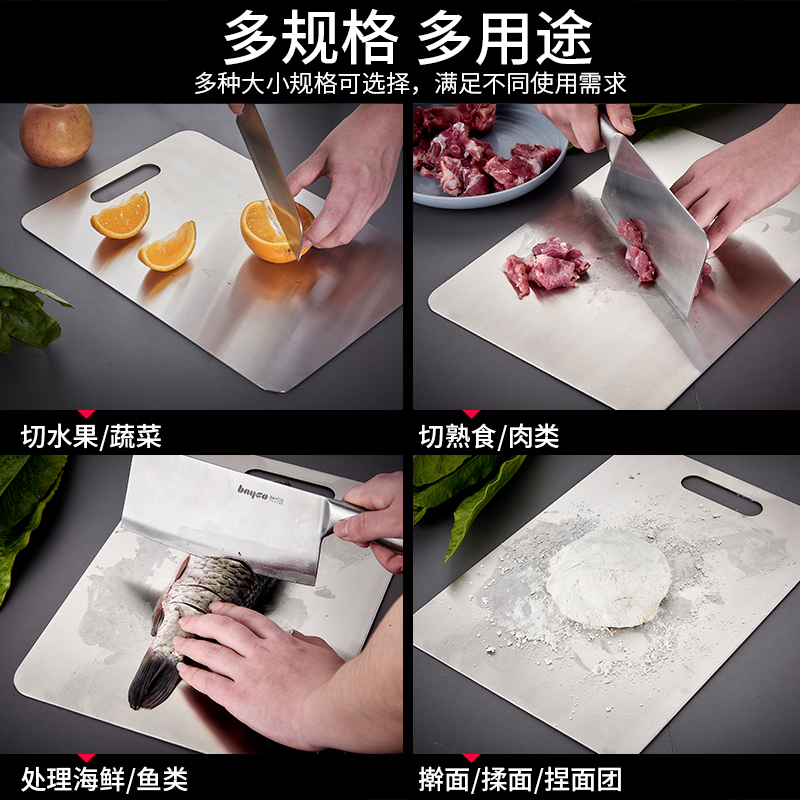 多规格 多用途
多种大小规格可选择，满足不同使用需求

切水果/蔬菜

切熟食/肉类

bayco

处理海鲜/鱼类

擀面/揉面/捏面团