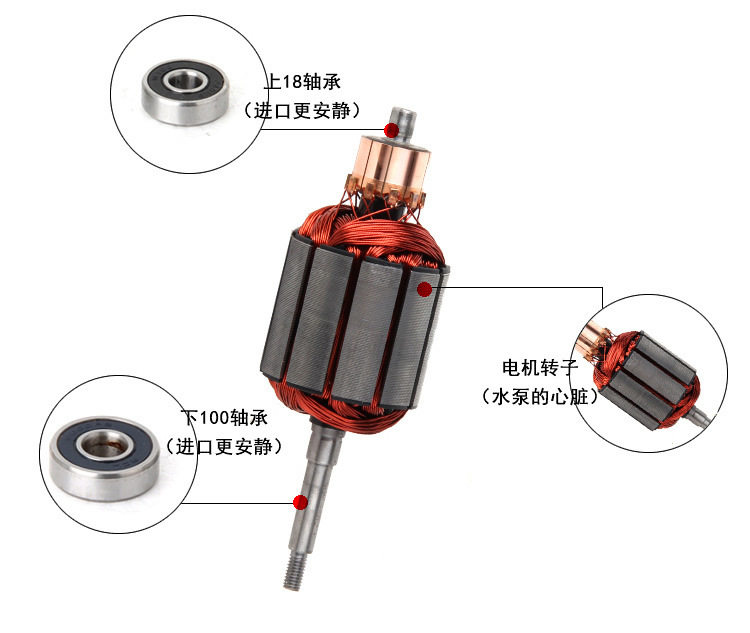 上18轴承
（进口更安静）

电机转子
（水泵的心脏）

下100轴承
（进口更安静）