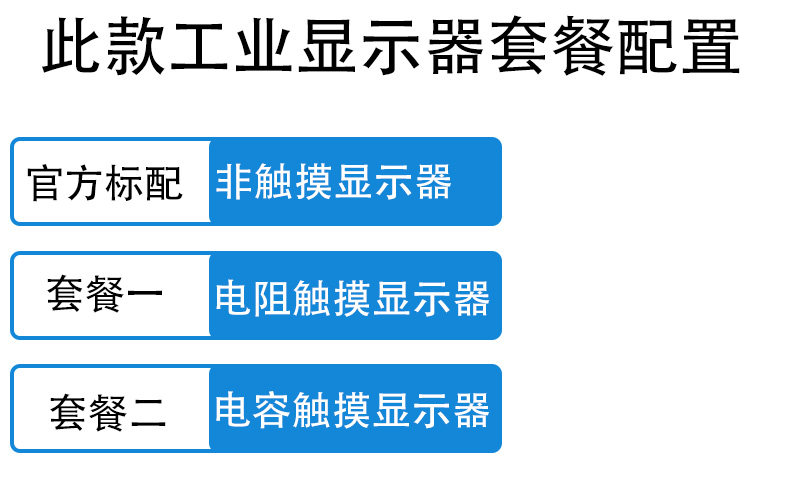 此款工业显示器套餐配置

官方标配 非触摸显示器

套餐一 电阻触摸显示器

套餐二 电容触摸显示器