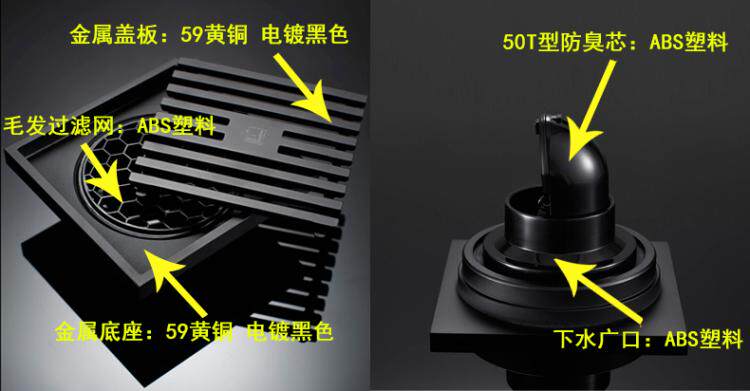 金属盖板：59黄铜 电镀黑色

毛发过滤网：ABS塑料

金属底座：59黄铜 电镀黑色

50T型防臭芯：ABS塑料

下水广口：ABS塑料