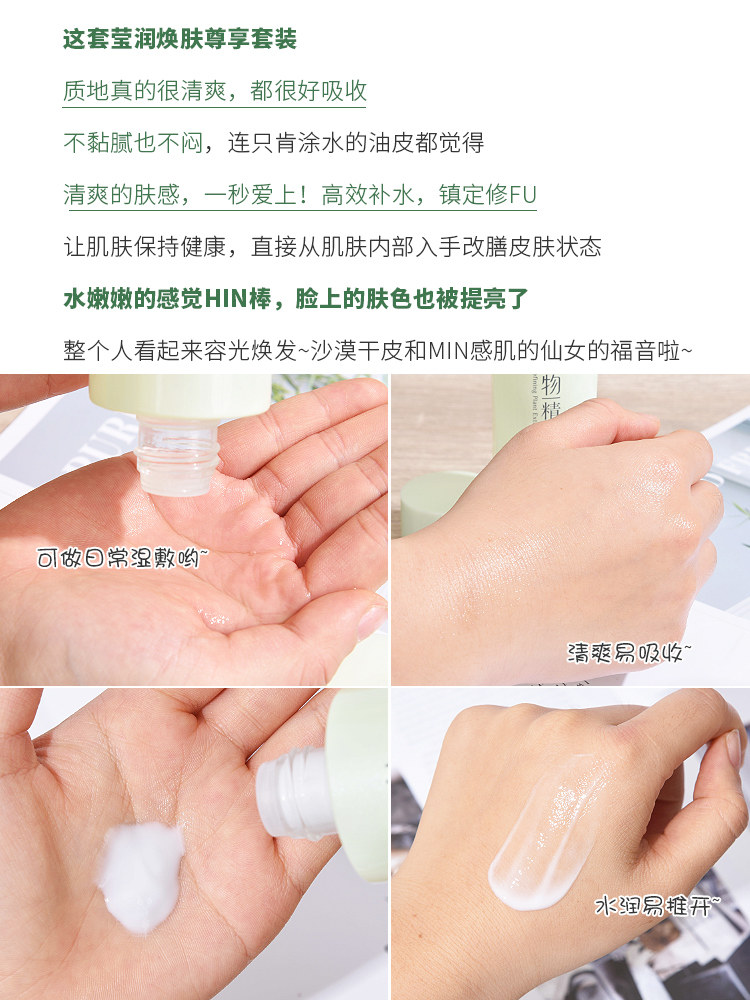 这套莹润焕肤尊享套装

质地真的很清爽，都很好吸收

不黏腻也不闷，连只肯涂水的油皮都觉得

清爽的肤感，一秒爱上！高效补水，镇定修FU

让肌肤保持健康，直接从肌肤内部入手改膳皮肤状态

水嫩嫩的感觉HIN棒，脸上的肤色也被提亮了

整个人看起来容光焕发~沙漠干皮和MIN感肌的仙女的福音啦~

物精

可做日常湿敷哟~

清爽易吸收~

水润易推开~