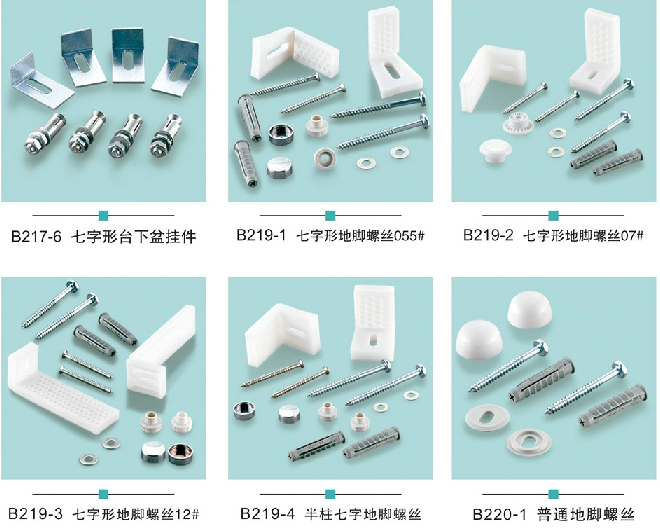 B217-6 七字形台下盆挂件

B219-1 七字形地脚螺丝055#

B219-2 七字形地脚螺丝07#

B219-3 七字形地脚螺丝12#

B219-4 半柱七字地脚螺丝

B220-1 普通地脚螺丝