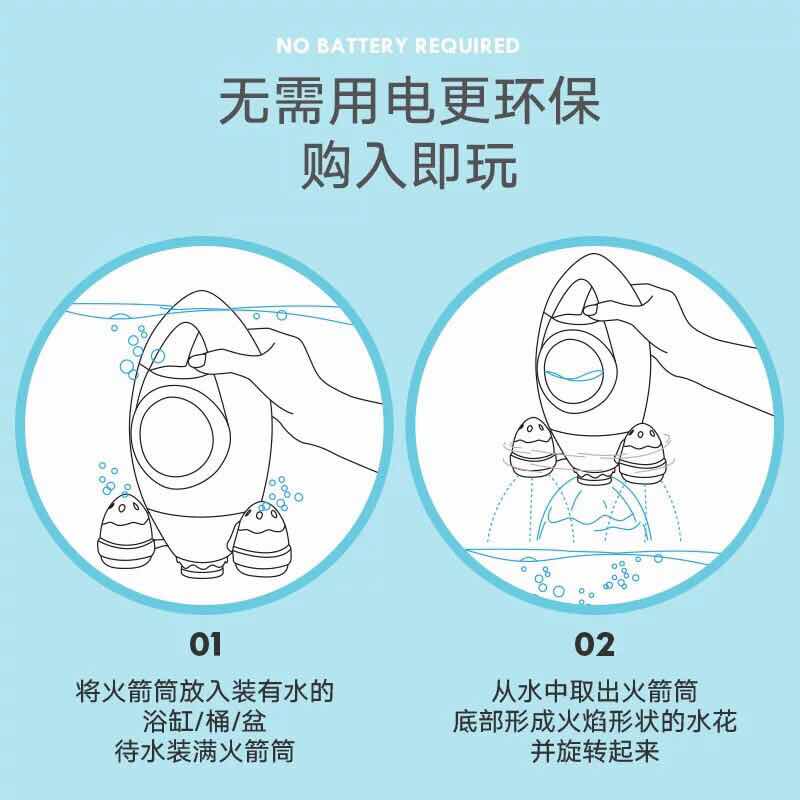 NO BATTERY REQUIRED

无需用电更环保
购入即玩

01

将火箭筒放入装有水的
浴缸/桶/盆
待水装满火箭筒

02

从水中取出火箭筒
底部形成火焰形状的水花
并旋转起来