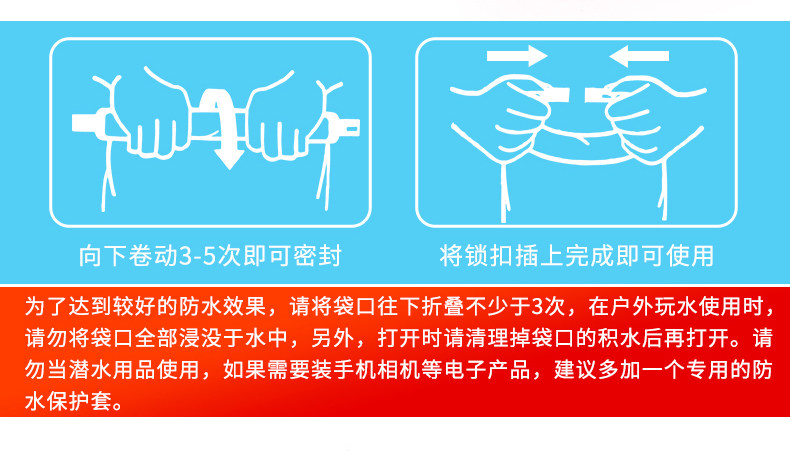 向下卷动3-5次即可密封

将锁扣插上完成即可使用

为了达到较好的防水效果，请将袋口往下折叠不少于3次，在户外玩水使用时，请勿将袋口全部浸没于水中，另外，打开时请清理掉袋口的积水后再打开。请勿当潜水用品使用，如果需要装手机相机等电子产品，建议多加一个专用的防水保护套。