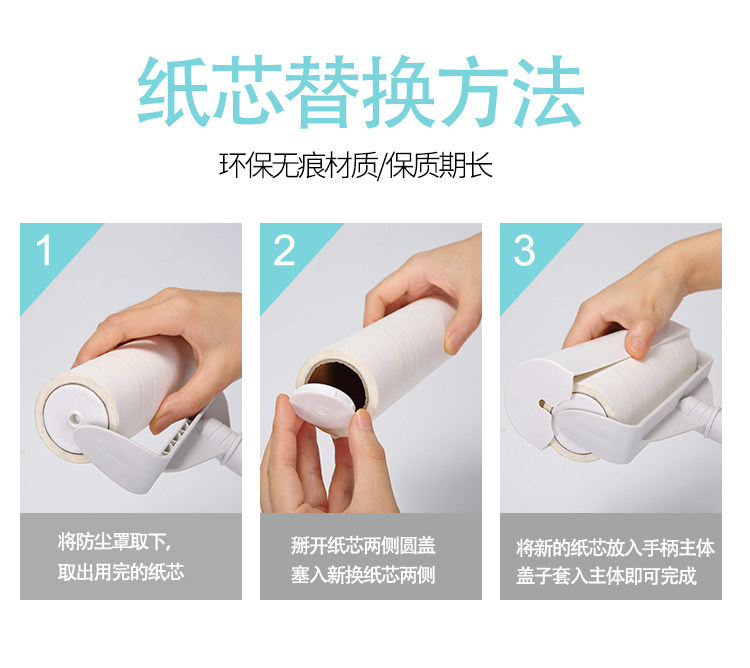 纸芯替换方法

环保无痕材质/保质期长

1

将防尘罩取下，
取出用完的纸芯

2

掰开纸芯两侧圆盖
塞入新换纸芯两侧

3

将新的纸芯放入手柄主体
盖子套入主体即可完成