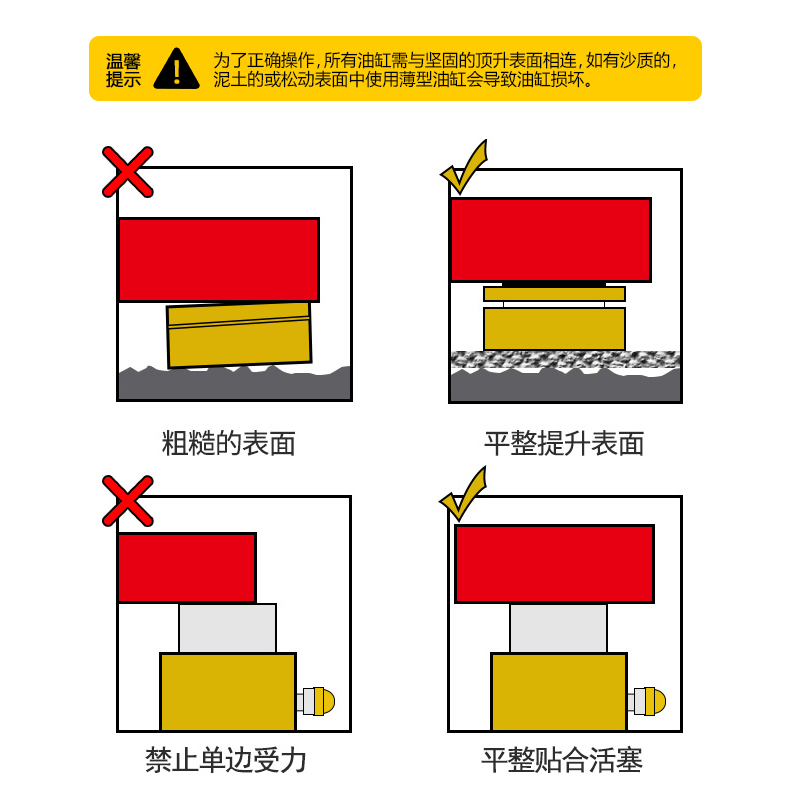 温馨提示

为了正确操作，所有油缸需与坚固的顶升表面相连，如有沙质的，泥土的或松动表面中使用薄型油缸会导致油缸损坏。

粗糙的表面

平整提升表面

禁止单边受力

平整贴合活塞