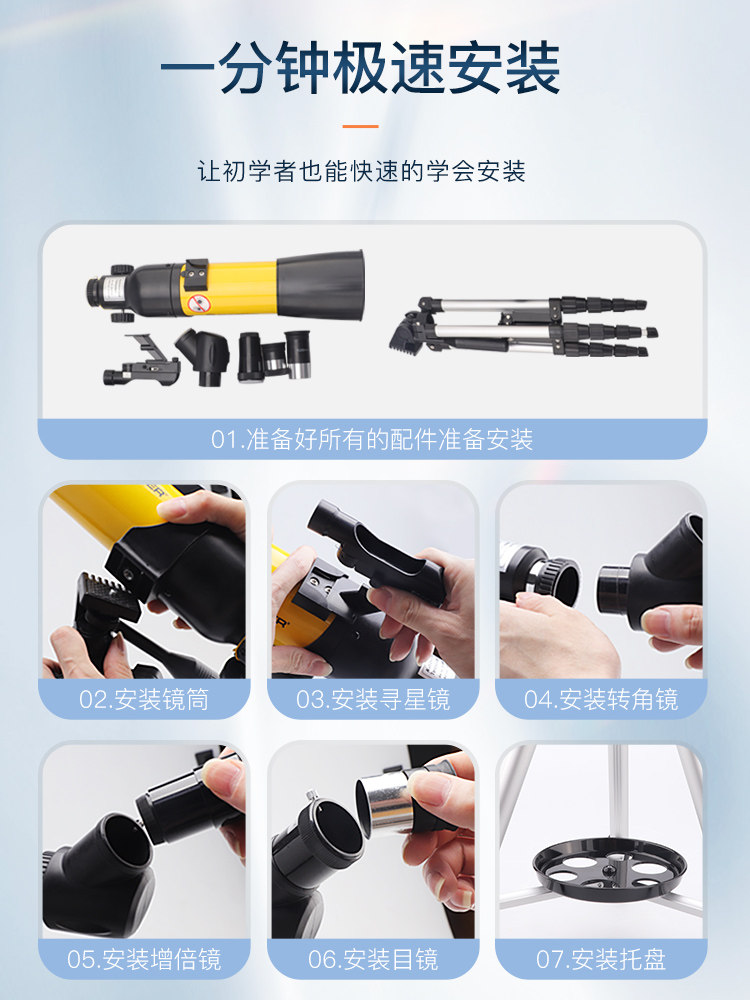 一分钟极速安装

让初学者也能快速的学会安装

01.准备好所有的配件准备安装

02.安装镜筒

03.安装寻星镜

04.安装转角镜

05.安装增倍镜

06.安装目镜

07.安装托盘