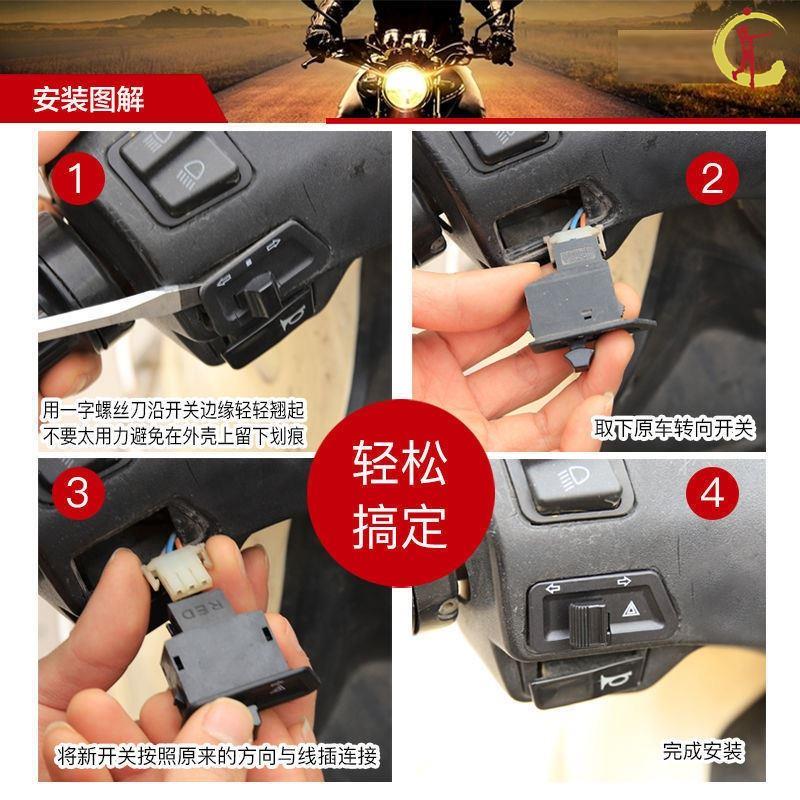 安装图解

1

用一字螺丝刀沿开关边缘轻轻翘起
不要太用力避免在外壳上留下划痕

2

取下原车转向开关

轻松
搞定

3

RED

将新开关按照原来的方向与线插连接

4

完成安装