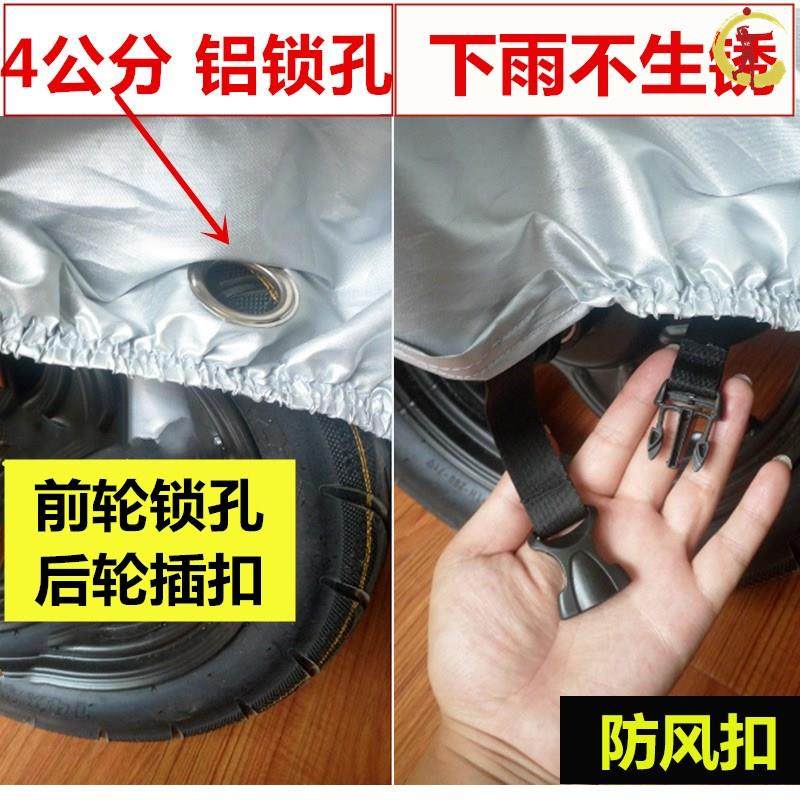 4公分 铝锁孔

下雨不生锈

前轮锁孔
后轮插扣

防风扣