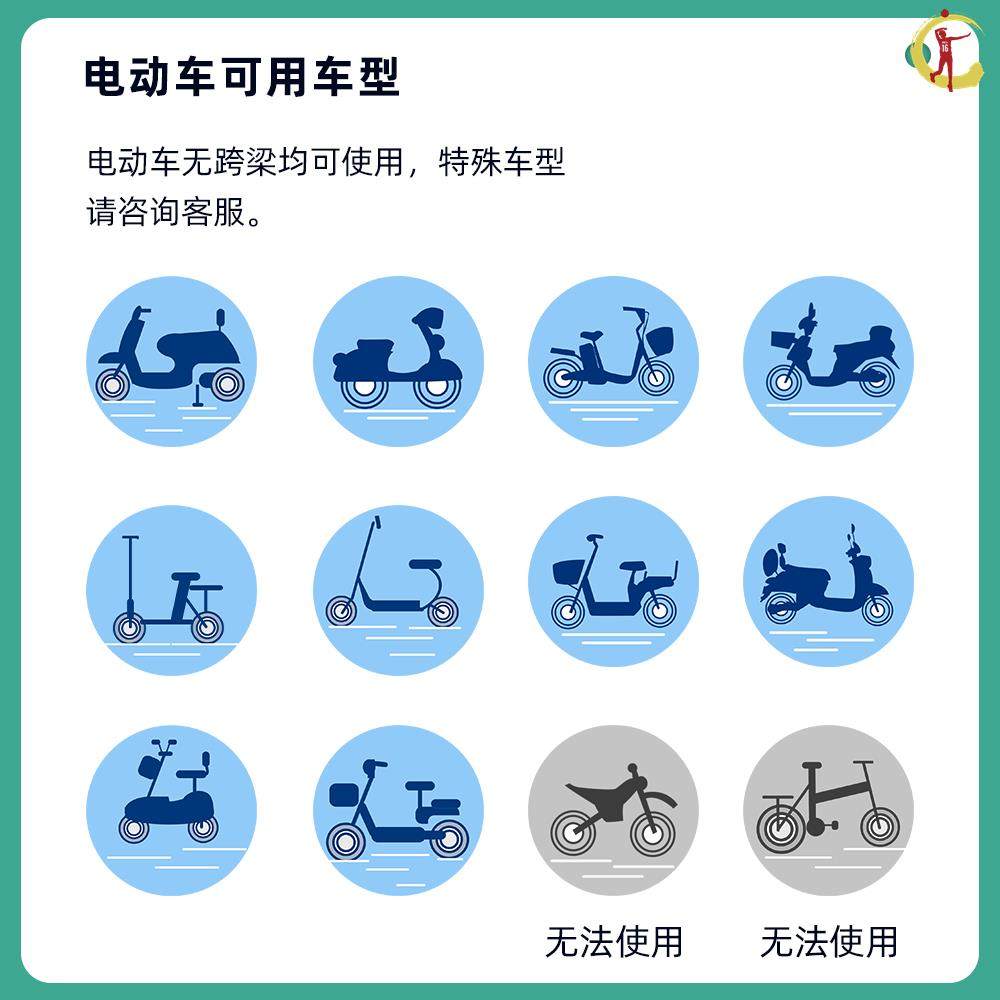 电动车可用车型

电动车无跨梁均可使用，特殊车型请咨询客服。

无法使用

无法使用