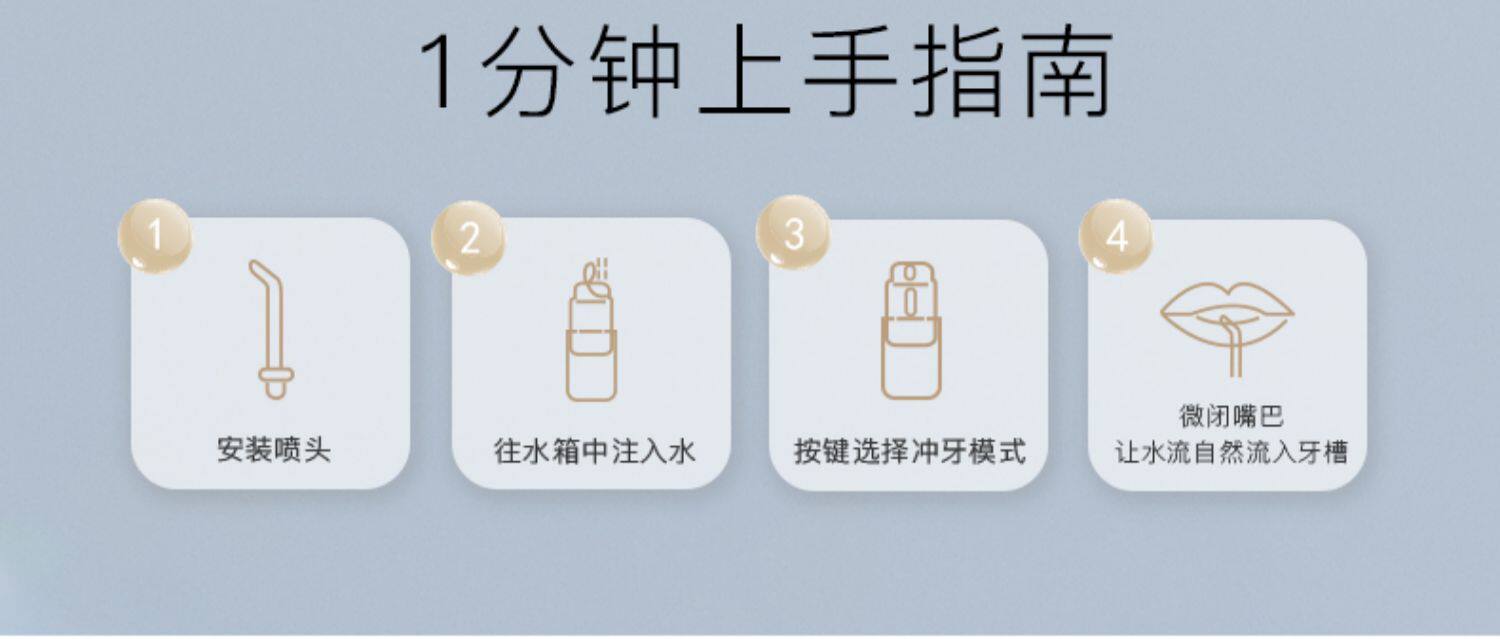 1分钟上手指南

1
安装喷头

2
往水箱中注入水

3
按键选择冲牙模式

4
微闭嘴巴
让水流自然流入牙槽