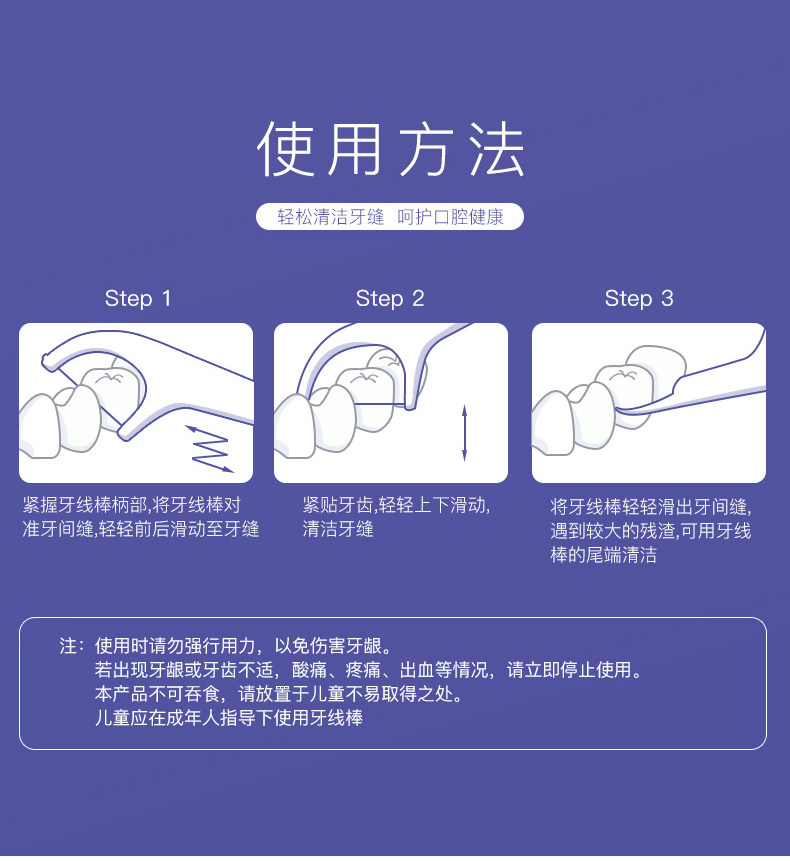 使用方法

轻松清洁牙缝 呵护口腔健康

Step 1

紧握牙线棒柄部,将牙线棒对准牙间缝,轻轻前后滑动至牙缝

Step 2

紧贴牙齿,轻轻上下滑动,清洁牙缝

Step 3

将牙线棒轻轻滑出牙间缝,遇到较大的残渣,可用牙线棒的尾端清洁

注：使用时请勿强行用力，以免伤害牙龈。
若出现牙龈或牙齿不适，酸痛、疼痛、出血等情况，请立即停止使用。
本产品不可吞食，请放置于儿童不易取得之处。
儿童应在成年人指导下使用牙线棒