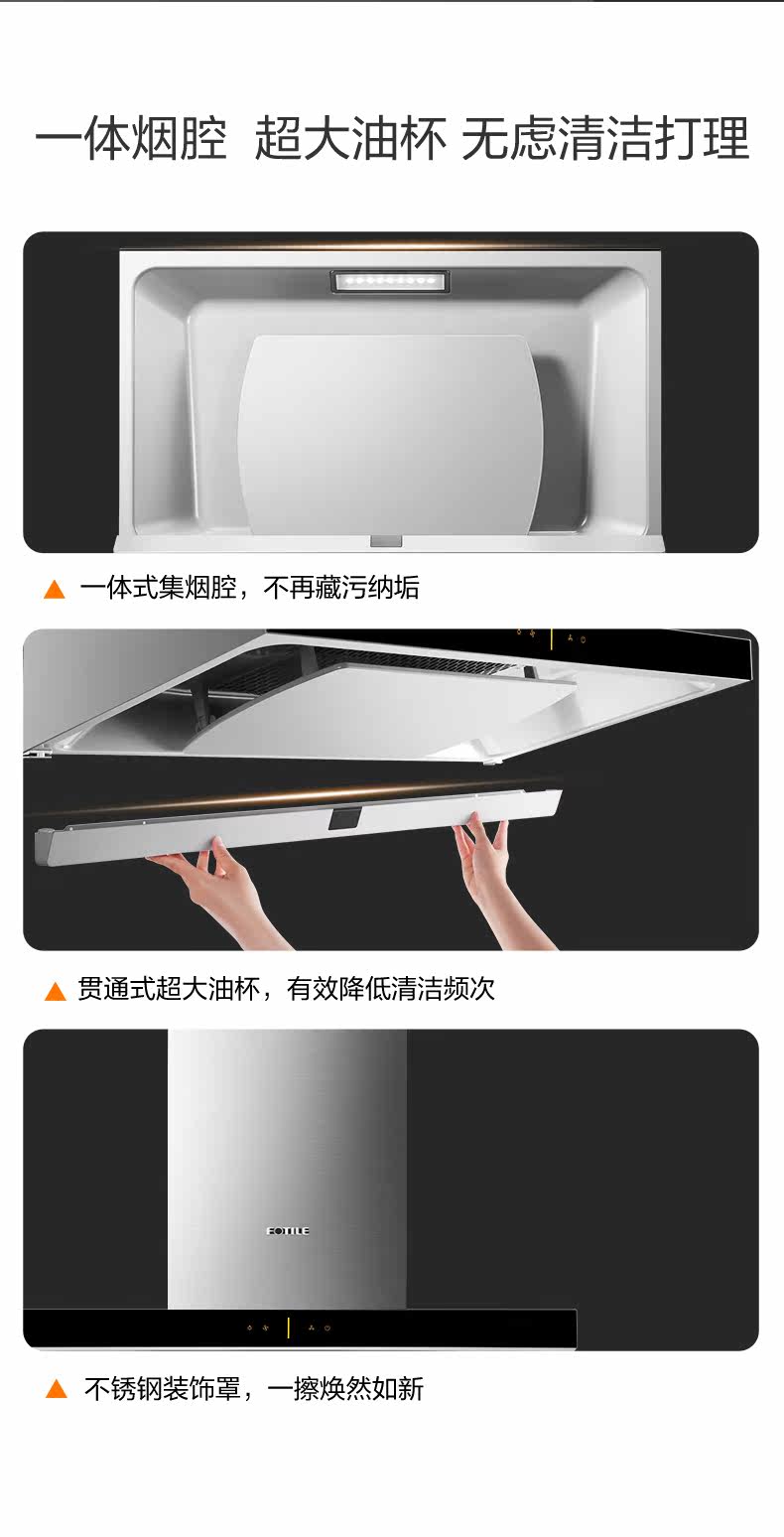 一体烟腔 超大油杯 无虑清洁打理

▲ 一体式集烟腔，不再藏污纳垢

▲ 贯通式超大油杯，有效降低清洁频次

FOTILE

▲ 不锈钢装饰罩，一擦焕然如新