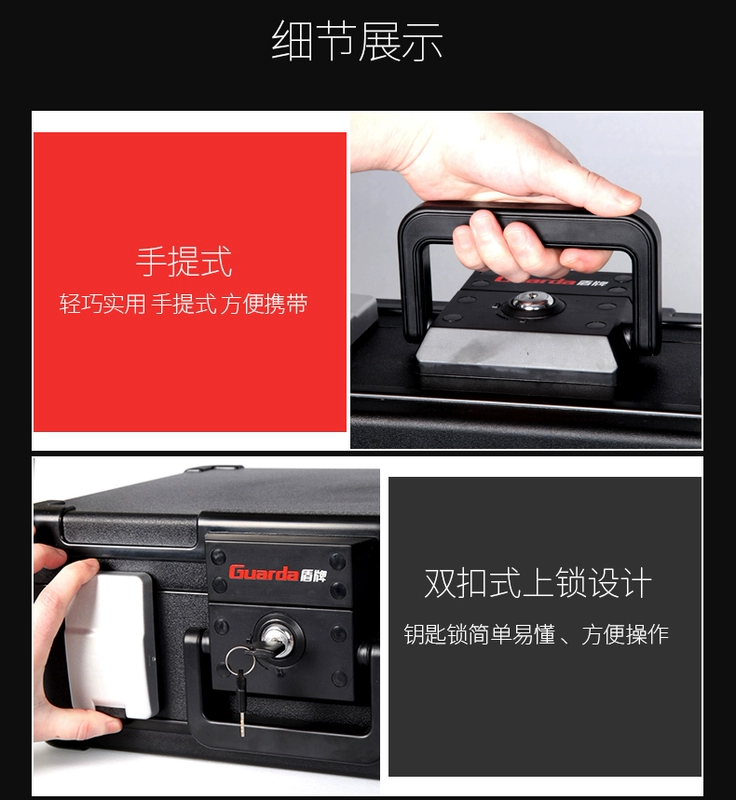 细节展示

手提式

轻巧实用 手提式 方便携带

Guarda 盾牌

Guarda 盾牌

双扣式上锁设计

钥匙锁简单易懂、方便操作