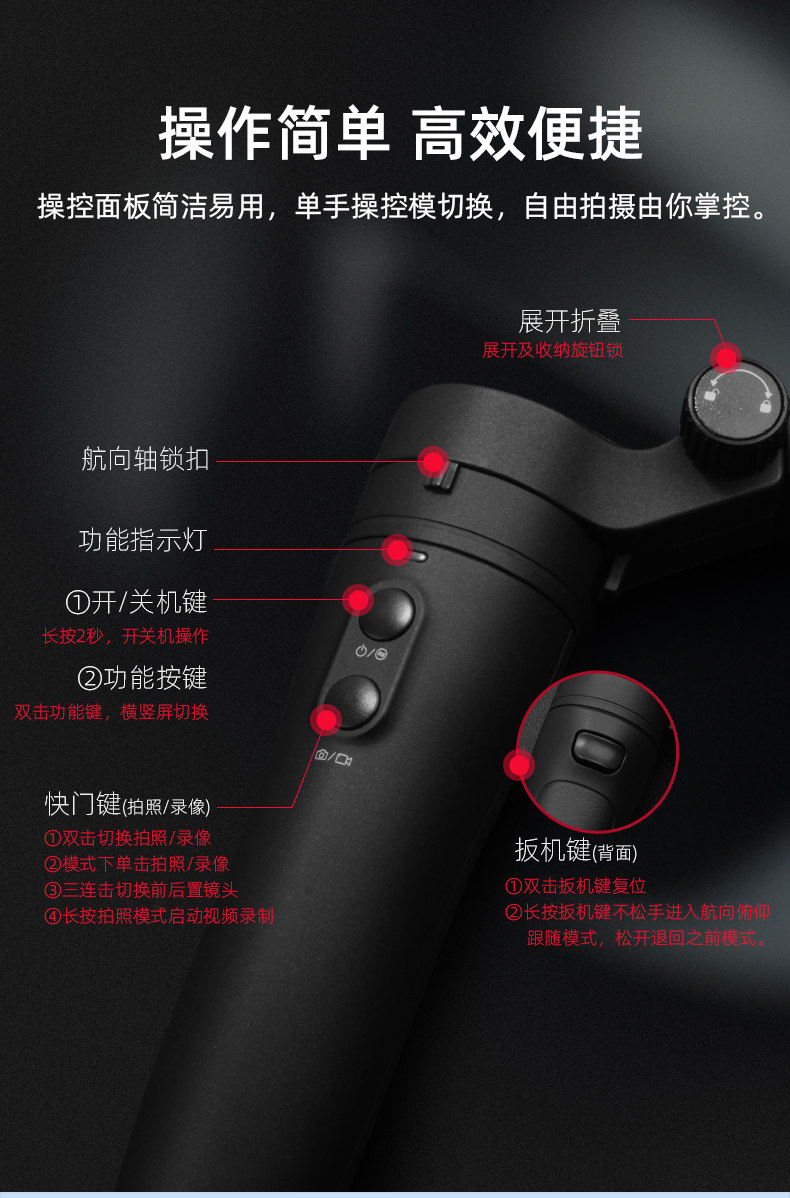 操作简单 高效便捷

操控面板简洁易用，单手操控模切换，自由拍摄由你掌控。

展开折叠
展开及收纳旋钮锁

航向轴锁扣

功能指示灯

①开/关机键
长按2秒，开关机操作

②功能按键
双击功能键，横竖屏切换

快门键(拍照/录像)
①双击切换拍照/录像
②模式下单击拍照/录像
③三连击切换前后置镜头
④长按拍照模式启动视频录制

扳机键(背面)
①双击扳机键复位
②长按扳机键不松手进入航向俯仰跟随模式，松开退回之前模式。