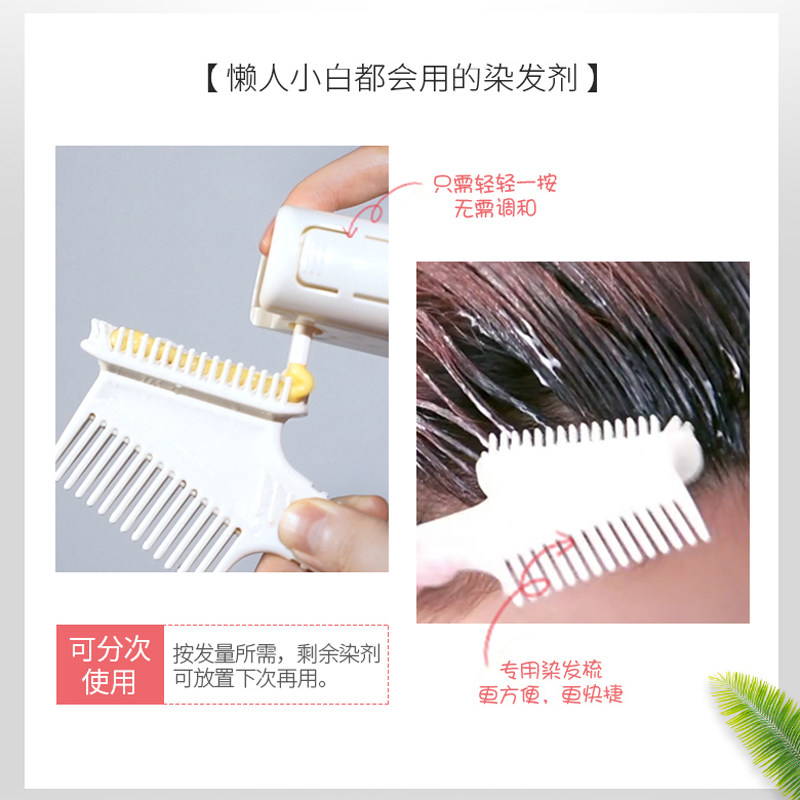 【 懒人小白都会用的染发剂 】

只需轻轻一按
无需调和

可分次使用

按发量所需，剩余染剂可放置下次再用。

专用染发梳
更方便，更快捷