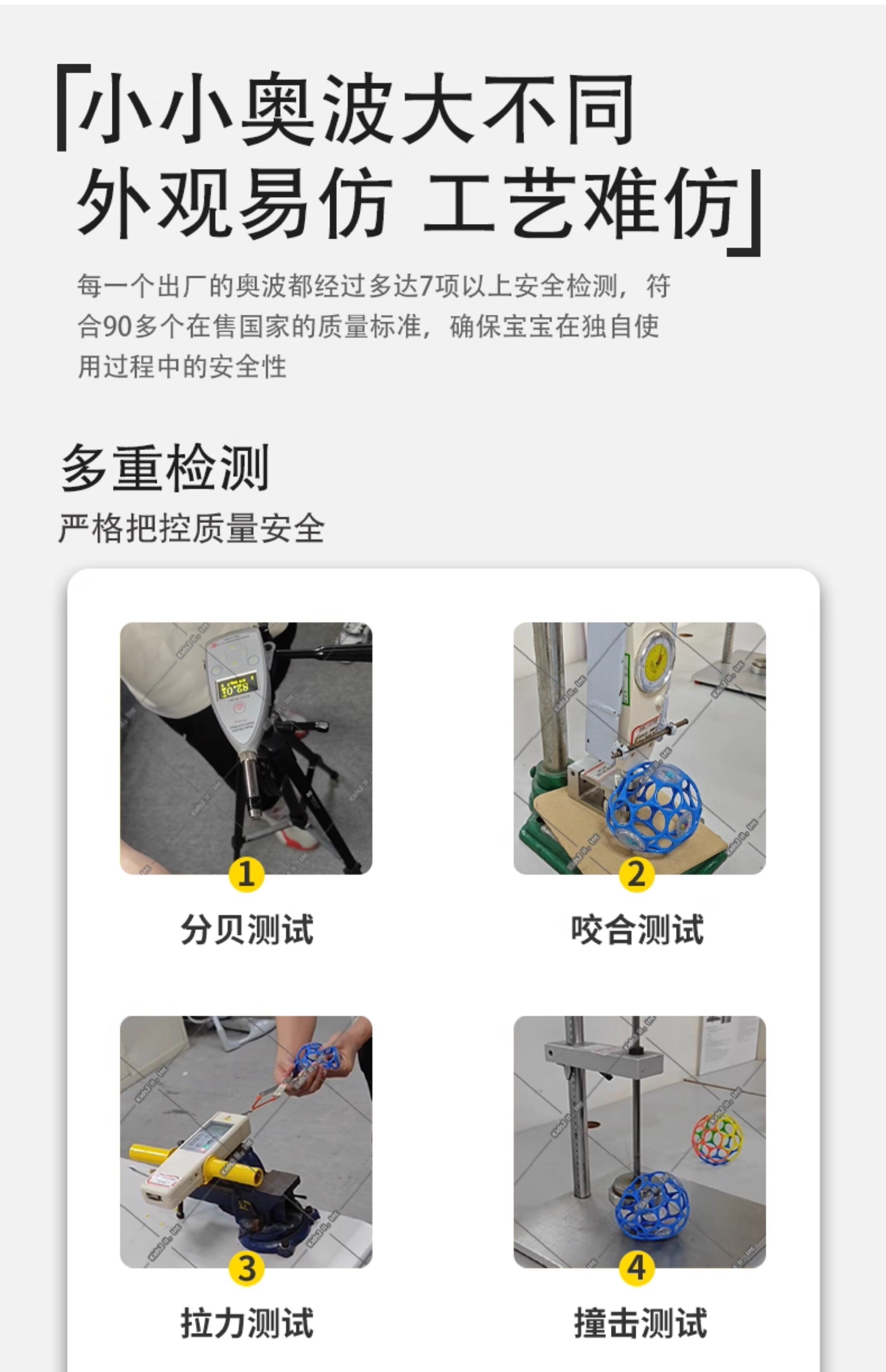 「小小奥波大不同
外观易仿 工艺难仿」

每一个出厂的奥波都经过多达7项以上安全检测，符合90多个在售国家的质量标准，确保宝宝在独自使用过程中的安全性

多重检测
严格把控质量安全

1
分贝测试

2
咬合测试

3
拉力测试

4
撞击测试