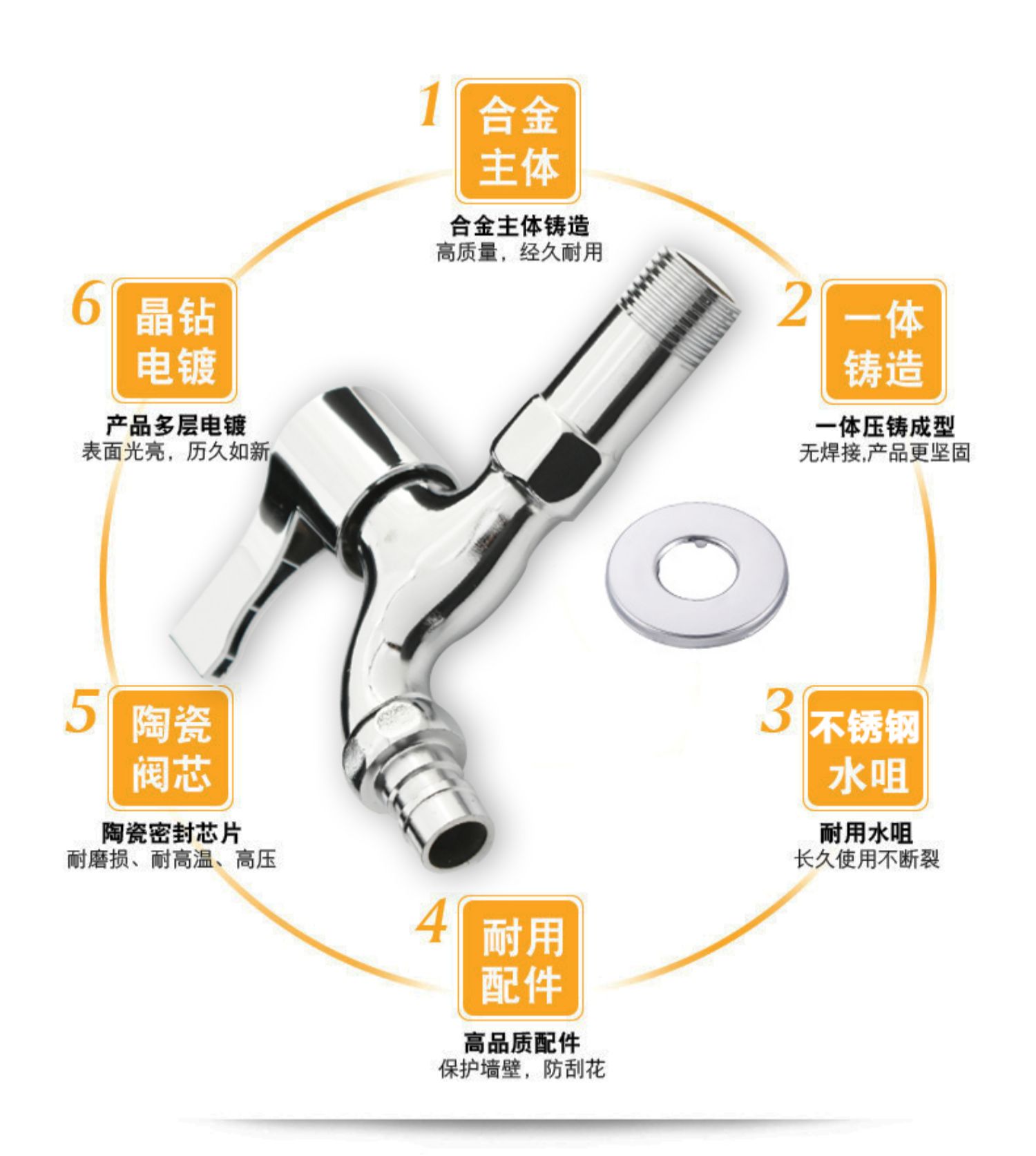 1 合金主体
合金主体铸造
高质量，经久耐用

2 一体铸造
一体压铸成型
无焊接,产品更坚固

3 不锈钢水咀
耐用水咀
长久使用不断裂

4 耐用配件
高品质配件
保护墙壁，防刮花

5 陶瓷阀芯
陶瓷密封芯片
耐磨损、耐高温、高压

6 晶钻电镀
产品多层电镀
表面光亮，历久如新