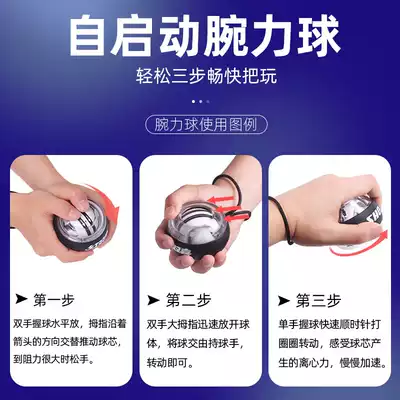 自启动腕力球

轻松三步畅快把玩

腕力球使用图例

➤ 第一步

双手握球水平放，拇指沿着箭头的方向交替推动球芯，到阻力很大时松手。

➤ 第二步

双手大拇指迅速放开球体，将球交由持球手，转动即可。

➤ 第三步

单手握球快速顺时针打圈圈转动，感受球芯产生的离心力，慢慢加速。