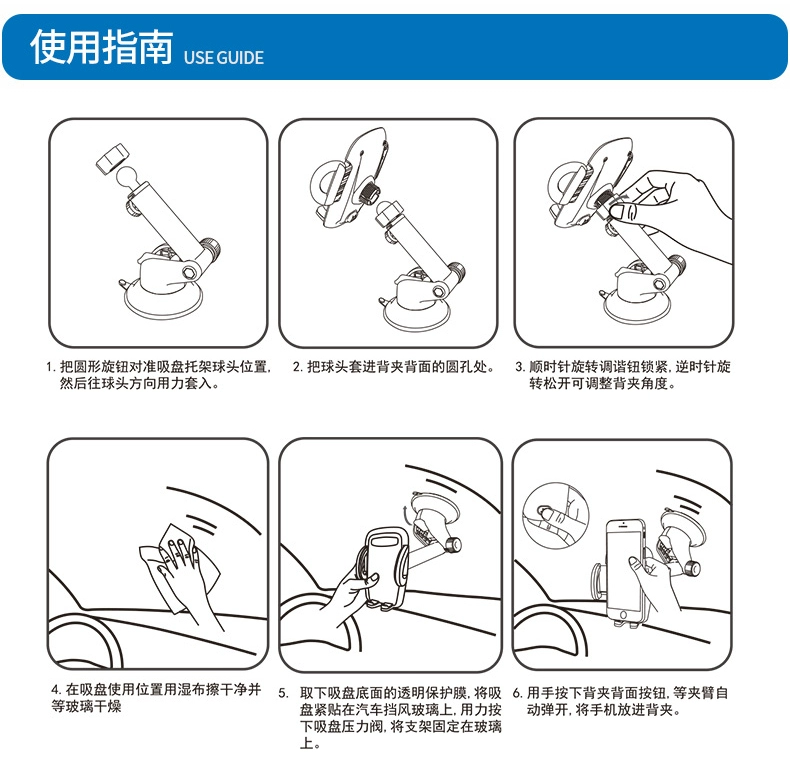 使用指南 USE GUIDE

1. 把圆形旋钮对准吸盘托架球头位置，然后往球头方向用力套入。

2. 把球头套进背夹背面的圆孔处。

3. 顺时针旋转调谐钮锁紧，逆时针旋转松开可调整背夹角度。

4. 在吸盘使用位置用湿布擦干净并等玻璃干燥

5. 取下吸盘底面的透明保护膜，将吸盘紧贴在汽车挡风玻璃上，用力按下吸盘压力阀，将支架固定在玻璃上。

6. 用手按下背夹背面按钮，等夹臂自动弹开，将手机放进背夹。