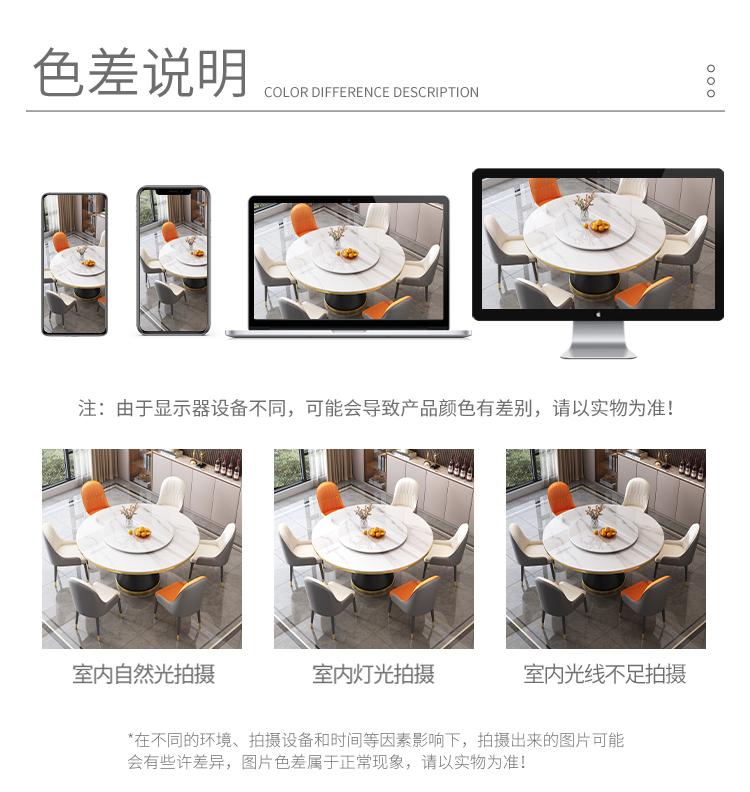 色差说明 COLOR DIFFERENCE DESCRIPTION

注：由于显示器设备不同，可能会导致产品颜色有差别，请以实物为准！

室内自然光拍摄

室内灯光拍摄

室内光线不足拍摄

*在不同的环境、拍摄设备和时间等因素影响下，拍摄出来的图片可能会有些许差异，图片色差属于正常现象，请以实物为准！