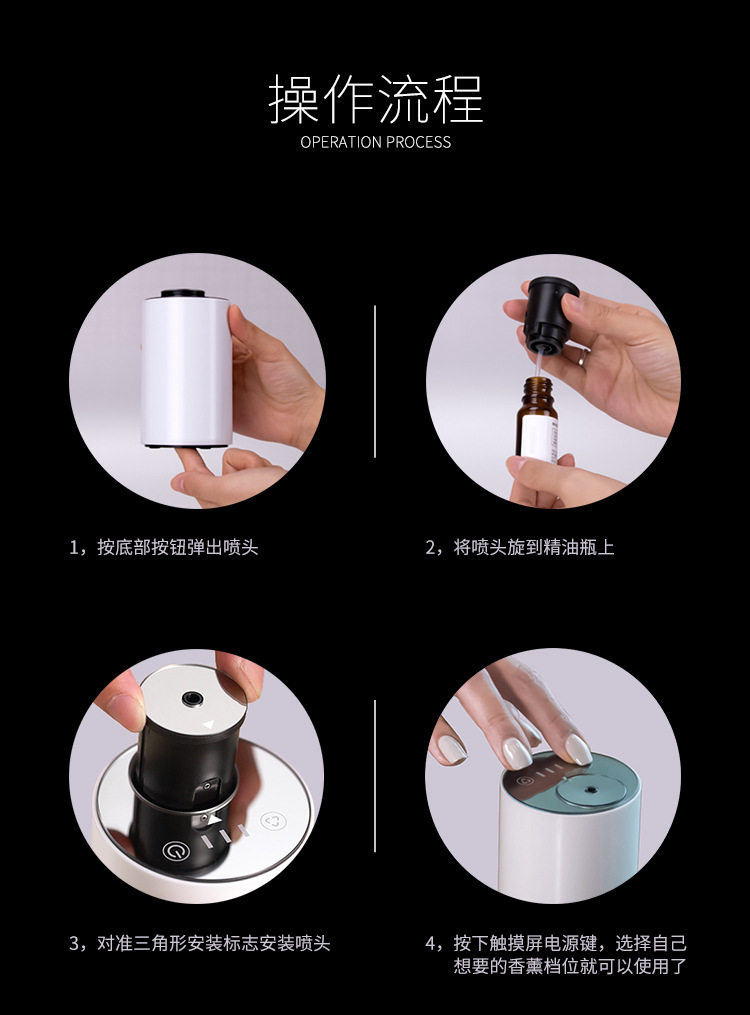 操作流程
OPERATION PROCESS

1，按底部按钮弹出喷头

2，将喷头旋到精油瓶上

3，对准三角形安装标志安装喷头

4，按下触摸屏电源键，选择自己想要的香薰档位就可以使用了