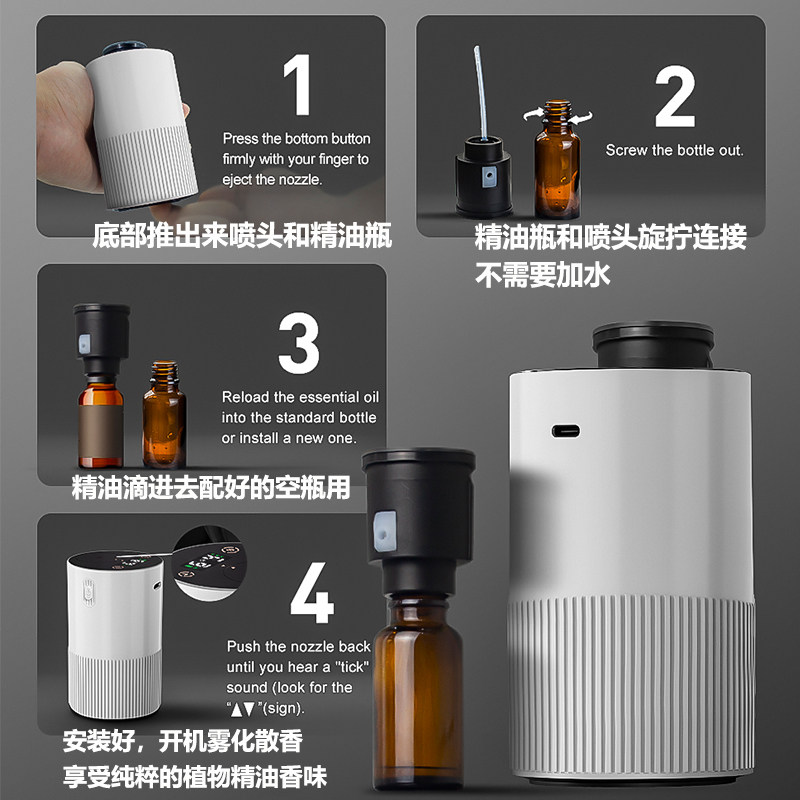 1

Press the bottom button firmly with your finger to eject the nozzle.

底部推出来喷头和精油瓶

2

Screw the bottle out.

精油瓶和喷头旋拧连接
不需要加水

3

Reload the essential oil into the standard bottle or install a new one.

精油滴进去配好的空瓶用

4

Push the nozzle back until you hear a "tick" sound (look for the "▲▼"(sign).

安装好，开机雾化散香
享受纯粹的植物精油香味