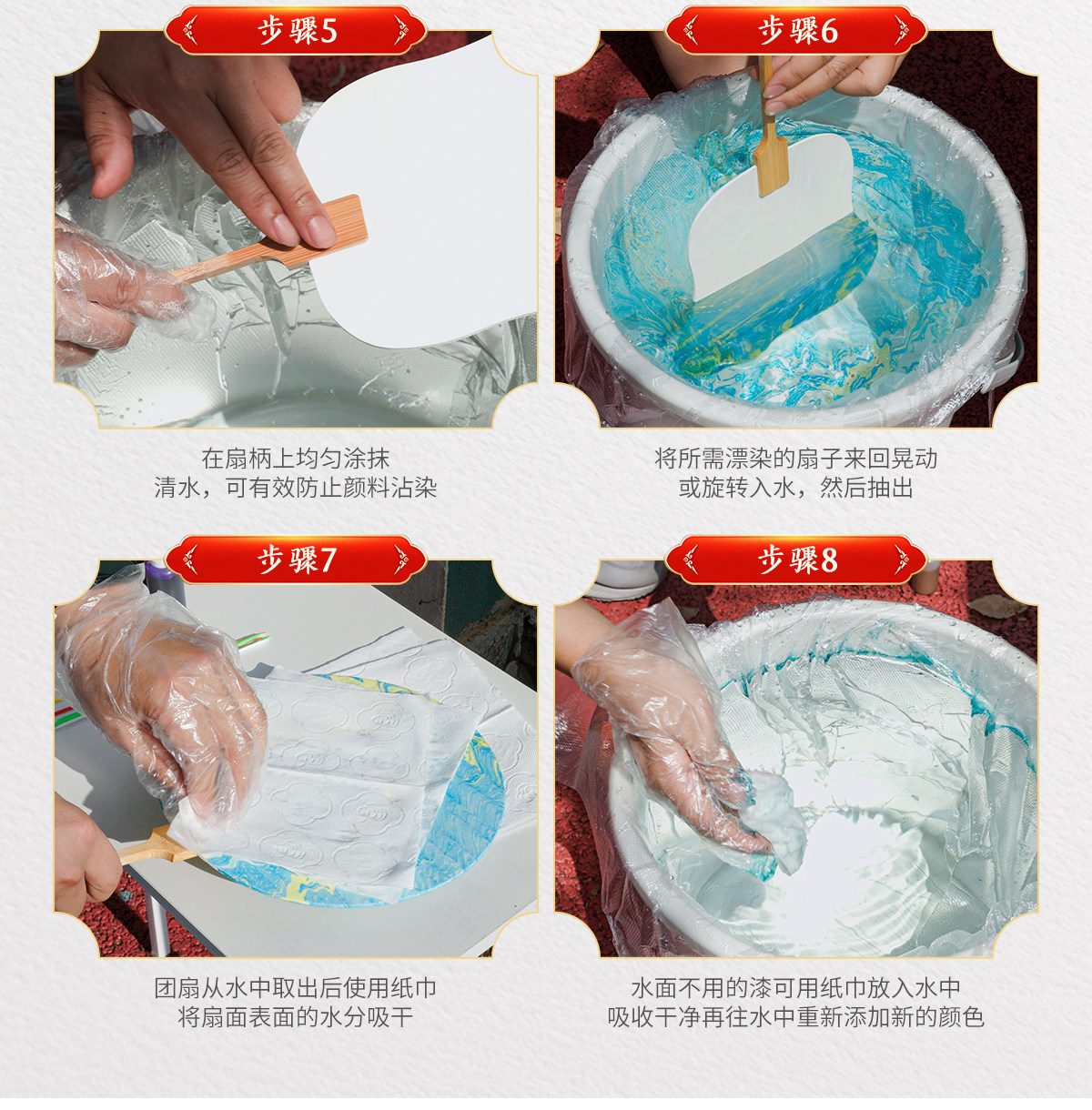 步骤5

在扇柄上均匀涂抹
清水，可有效防止颜料沾染

步骤6

将所需漂染的扇子来回晃动
或旋转入水，然后抽出

步骤7

团扇从水中取出后使用纸巾
将扇面表面的水分吸干

步骤8

水面不用的漆可用纸巾放入水中
吸收干净再往水中重新添加新的颜色