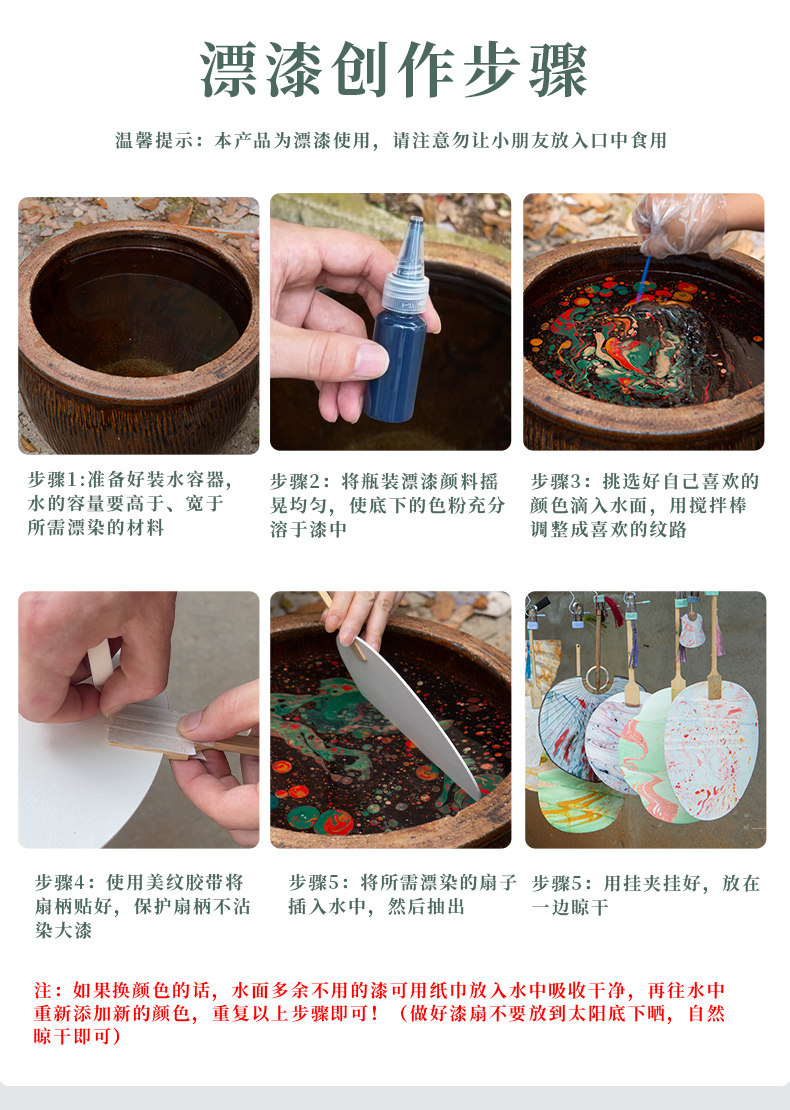 漂漆创作步骤

温馨提示：本产品为漂漆使用，请注意勿让小朋友放入口中食用

步骤1:准备好装水容器，水的容量要高于、宽于所需漂染的材料

步骤2：将瓶装漂漆颜料摇晃均匀，使底下的色粉充分溶于漆中

步骤3：挑选好自己喜欢的颜色滴入水面，用搅拌棒调整成喜欢的纹路

步骤4：使用美纹胶带将扇柄贴好，保护扇柄不沾染大漆

步骤5：将所需漂染的扇子插入水中，然后抽出

步骤5：用挂夹挂好，放在一边晾干

注：如果换颜色的话，水面多余不用的漆可用纸巾放入水中吸收干净，再往水中重新添加新的颜色，重复以上步骤即可！（做好漆扇不要放到太阳底下晒，自然晾干即可）