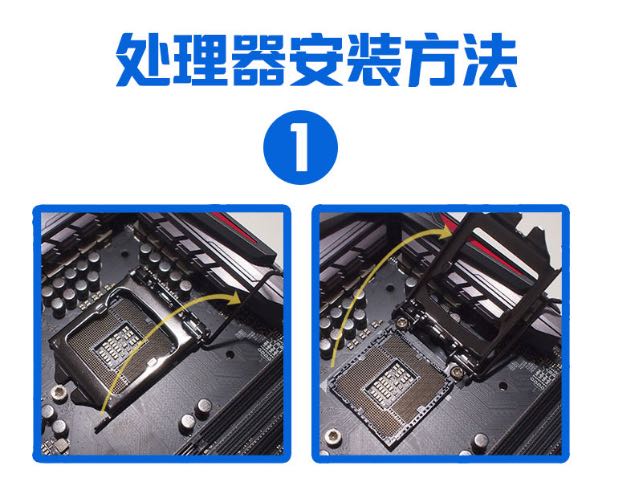 处理器安装方法

1