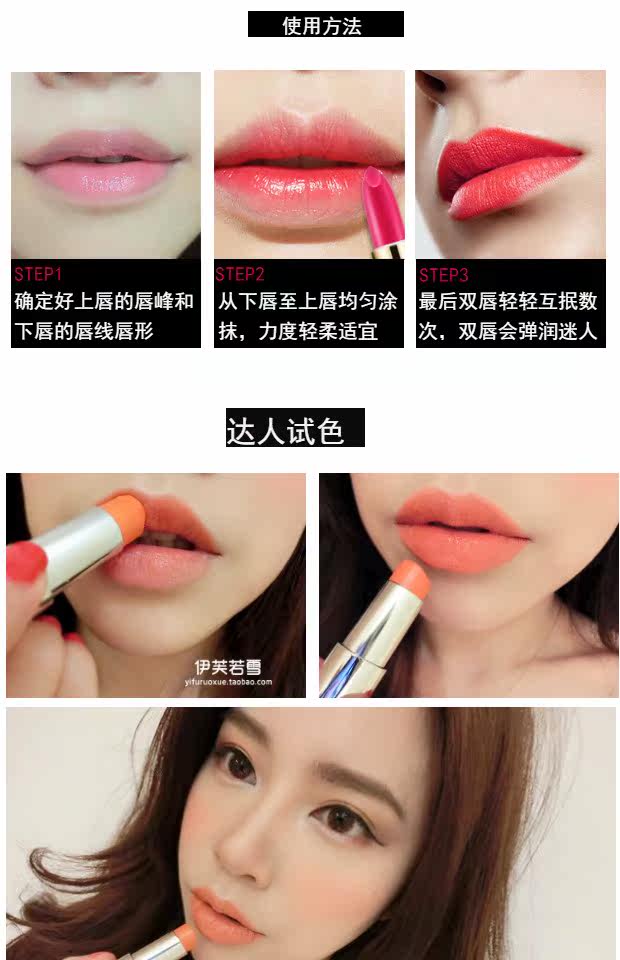 使用方法

STEP1
确定好上唇的唇峰和下唇的唇线唇形

STEP2
从下唇至上唇均匀涂抹，力度轻柔适宜

STEP3
最后双唇轻轻互抿数次，双唇会弹润迷人

达人试色

伊芙若雪
yifuruoxue.taobao.com