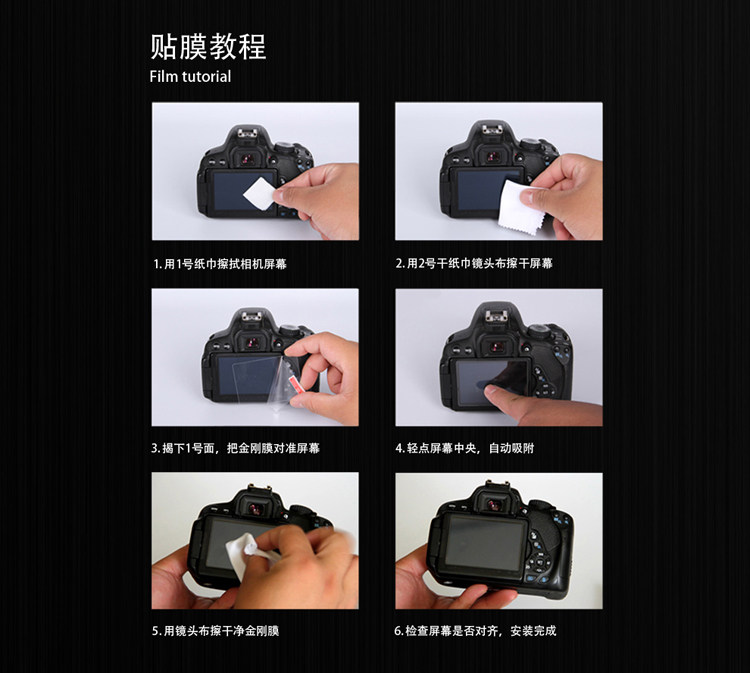 贴膜教程
Film tutorial

1. 用1号纸巾擦拭相机屏幕

2. 用2号干纸巾镜头布擦干屏幕

3. 揭下1号面，把金刚膜对准屏幕

4. 轻点屏幕中央，自动吸附

5. 用镜头布擦干净金刚膜

6. 检查屏幕是否对齐，安装完成