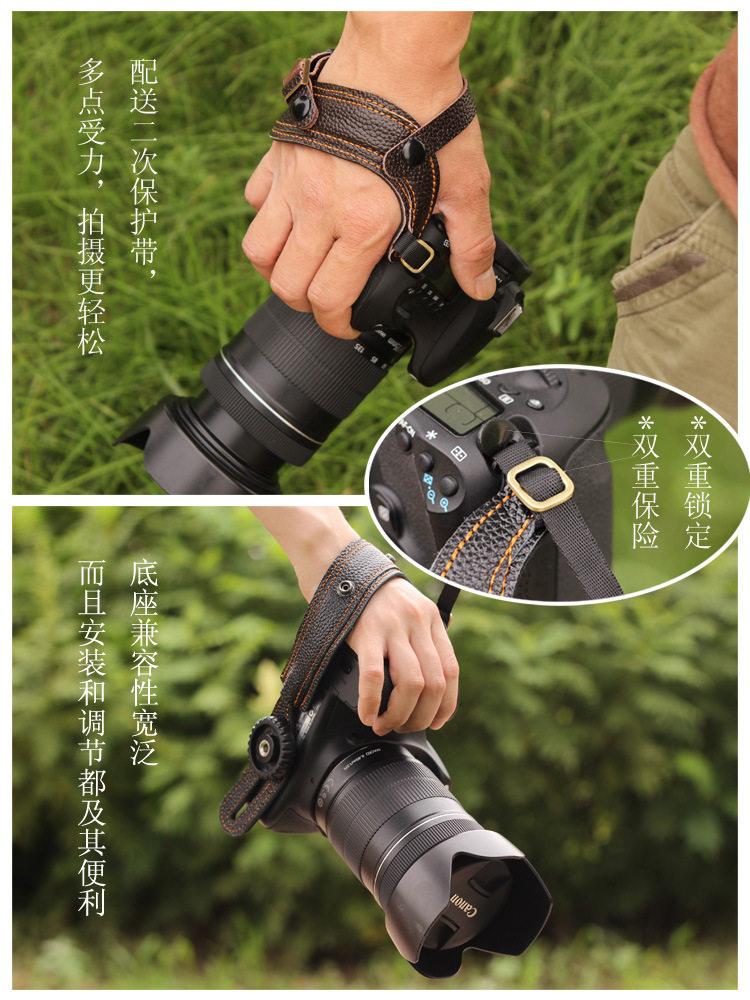 配送二次保护带，
多点受力，拍摄更轻松

*双重锁定
*双重保险

底座兼容性宽泛
而且安装和调节都及其便利

Canon