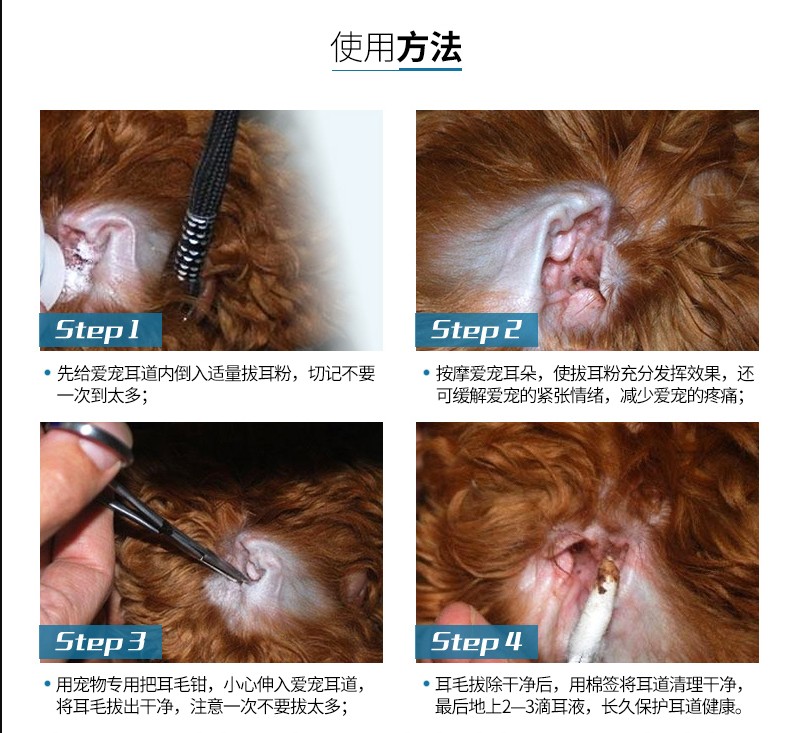 使用方法

Step 1

• 先给爱宠耳道内倒入适量拔耳粉，切记不要一次到太多；

Step 2

• 按摩爱宠耳朵，使拔耳粉充分发挥效果，还可缓解爱宠的紧张情绪，减少爱宠的疼痛；

Step 3

• 用宠物专用把耳毛钳，小心伸入爱宠耳道，将耳毛拔出干净，注意一次不要拔太多；

Step 4

• 耳毛拔除干净后，用棉签将耳道清理干净，最后地上2—3滴耳液，长久保护耳道健康。